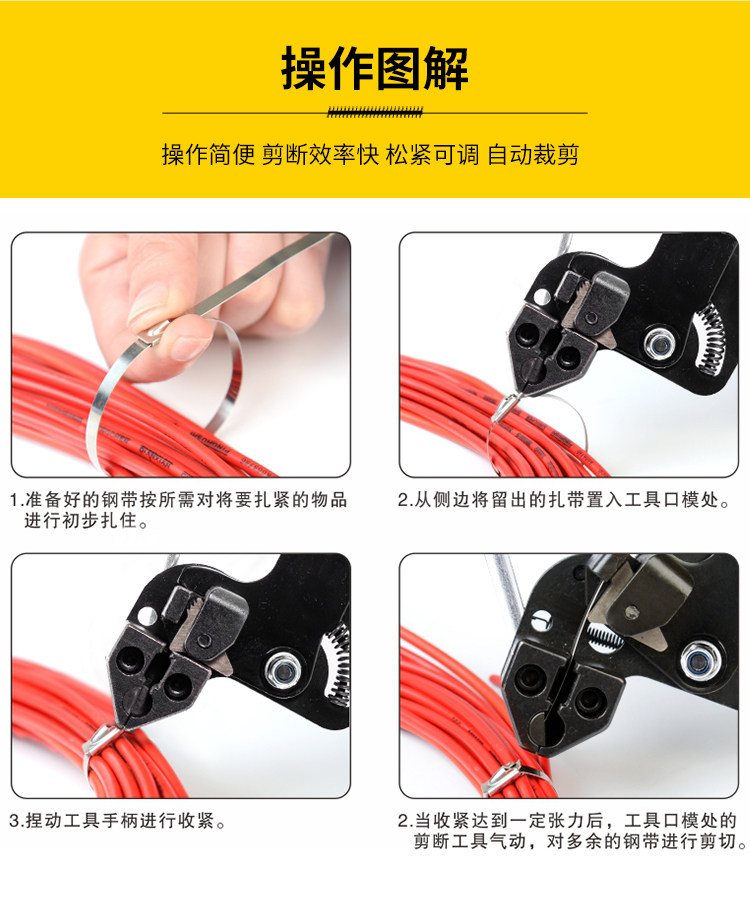 操作图解

操作简便 剪断效率快 松紧可调 自动裁剪

1.准备好的钢带按所需对将要扎紧的物品进行初步扎住。

2.从侧边将留出的扎带置入工具口模处。

3.捏动工具手柄进行收紧。

2.当收紧达到一定张力后，工具口模处的剪断工具气动，对多余的钢带进行剪切。