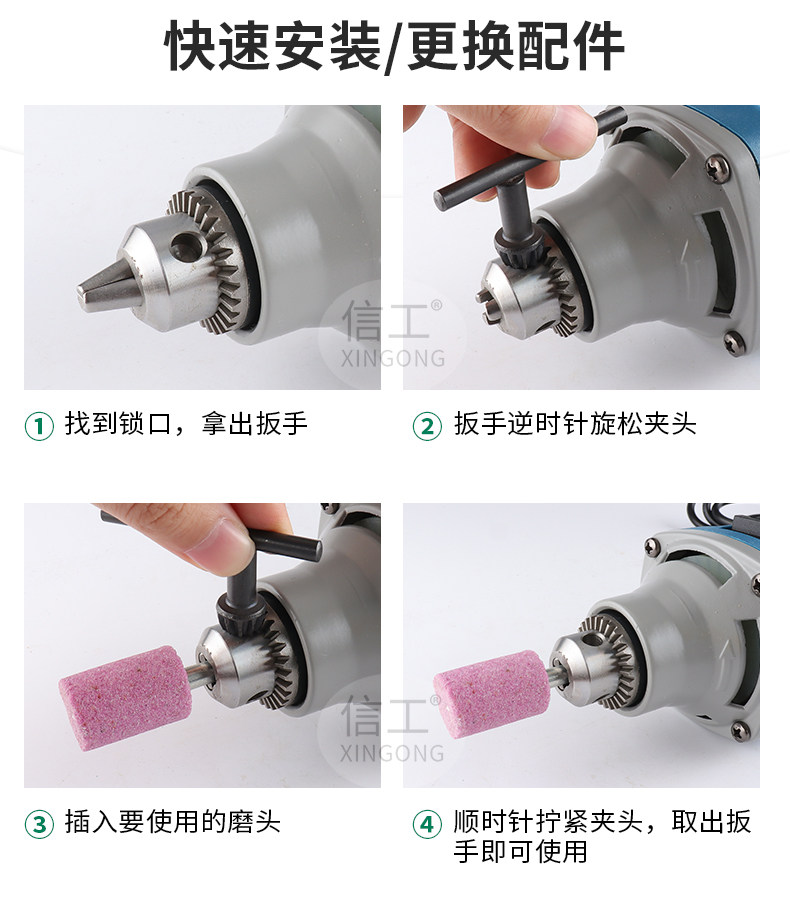 快速安装/更换配件

信工®
XINGONG

① 找到锁口，拿出扳手

② 扳手逆时针旋松夹头

信工®
XINGONG

③ 插入要使用的磨头

④ 顺时针拧紧夹头，取出扳手即可使用