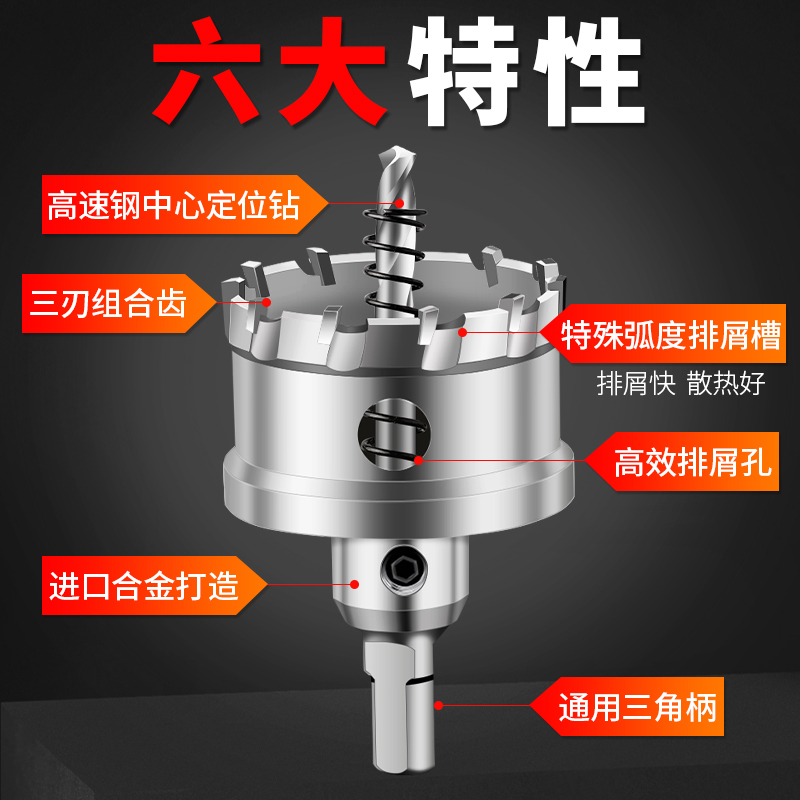 六大特性

高速钢中心定位钻

三刃组合齿

特殊弧度排屑槽

排屑快 散热好

高效排屑孔

进口合金打造

通用三角柄