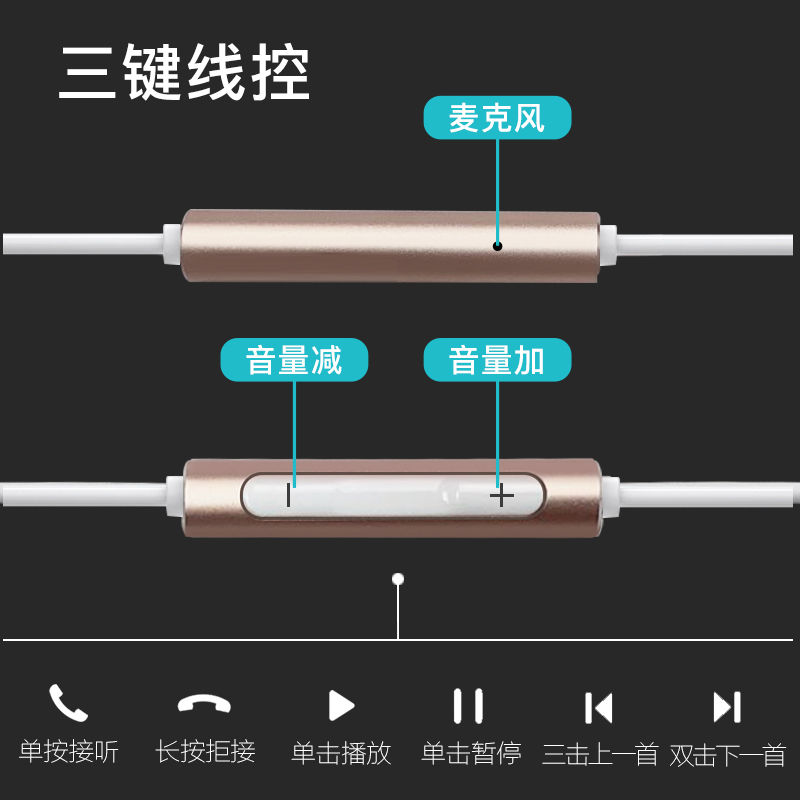 三键线控

麦克风

音量减

音量加

单按接听
长按拒接
单击播放
单击暂停
三击上一首
双击下一首