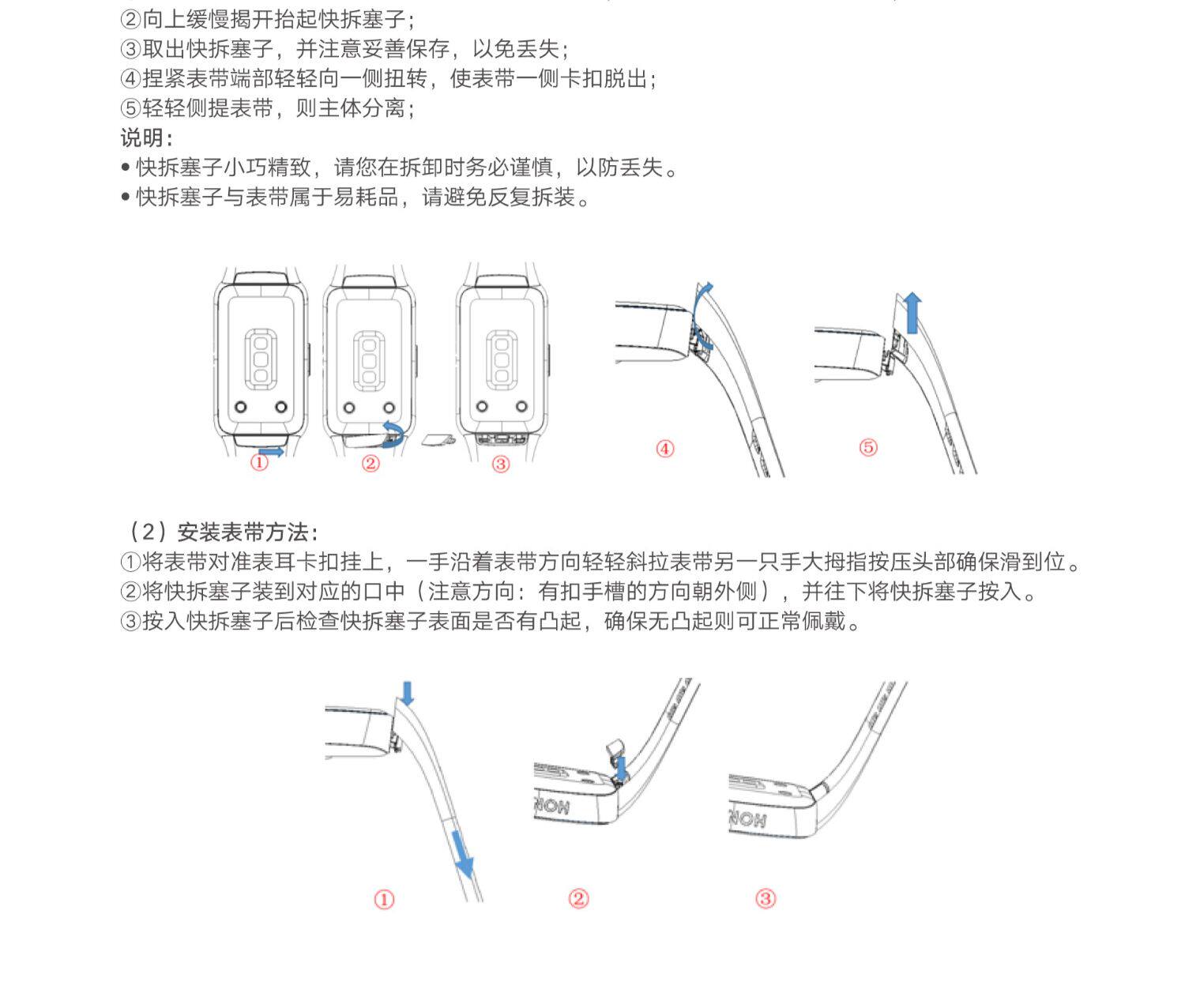 ②向上缓慢揭开抬起快拆塞子；
③取出快拆塞子，并注意妥善保存，以免丢失；
④捏紧表带端部轻轻向一侧扭转，使表带一侧卡扣脱出；
⑤轻轻侧提表带，则主体分离；
说明：
• 快拆塞子小巧精致，请您在拆卸时务必谨慎，以防丢失。
• 快拆塞子与表带属于易耗品，请避免反复拆装。

①
②
③
④
⑤

（2）安装表带方法：
①将表带对准表耳卡扣挂上，一手沿着表带方向轻轻斜拉表带另一只手大拇指按压头部确保滑到位。
②将快拆塞子装到对应的口中（注意方向：有扣手槽的方向朝外侧），并往下将快拆塞子按入。
③按入快拆塞子后检查快拆塞子表面是否有凸起，确保无凸起则可正常佩戴。

①
②
③