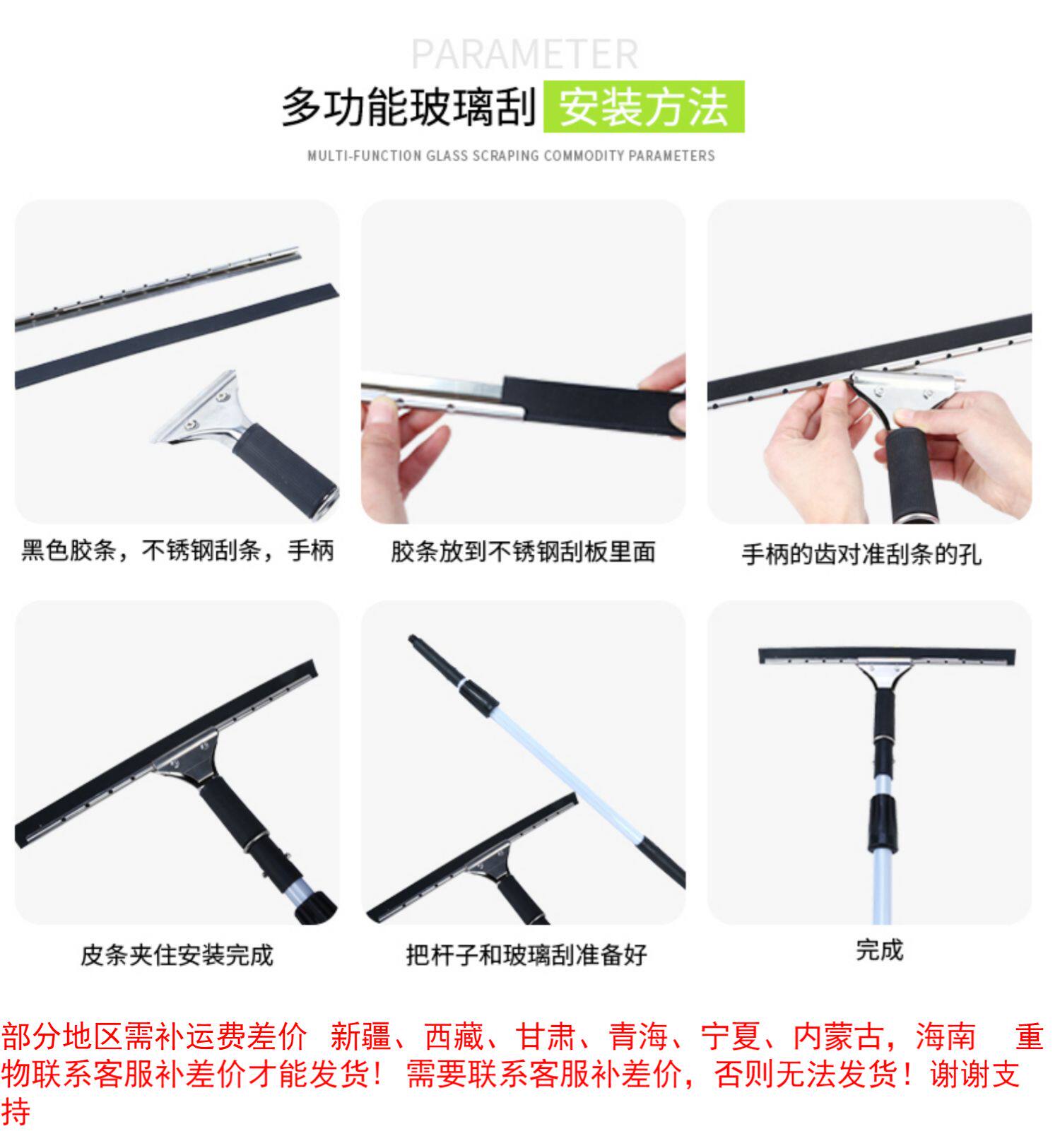 PARAMETER

多功能玻璃刮 安装方法

MULTI-FUNCTION GLASS SCRAPING COMMODITY PARAMETERS

黑色胶条，不锈钢刮条，手柄

胶条放到不锈钢刮板里面

手柄的齿对准刮条的孔

皮条夹住安装完成

把杆子和玻璃刮准备好

完成

部分地区需补运费差价　新疆、西藏、甘肃、青海、宁夏、内蒙古，海南　重物联系客服补差价才能发货！ 需要联系客服补差价，否则无法发货！谢谢支持