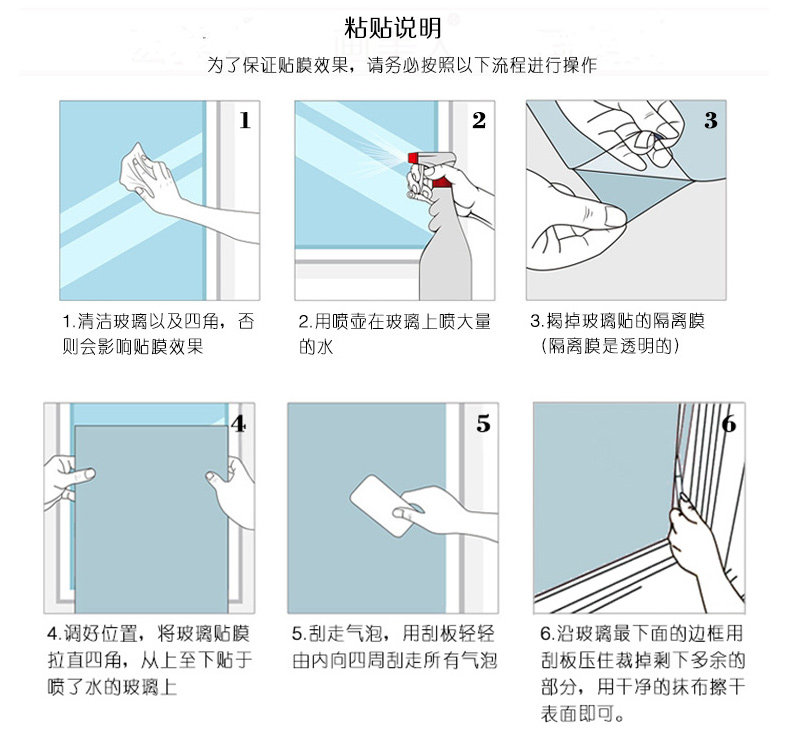 粘贴说明

为了保证贴膜效果，请务必按照以下流程进行操作

1

1.清洁玻璃以及四角，否则会影响贴膜效果

2

2.用喷壶在玻璃上喷大量的水

3

3.揭掉玻璃贴的隔离膜（隔离膜是透明的）

4

4.调好位置，将玻璃贴膜拉直四角，从上至下贴于喷了水的玻璃上

5

5.刮走气泡，用刮板轻轻由内向四周刮走所有气泡

6

6.沿玻璃最下面的边框用刮板压住裁掉剩下多余的部分，用干净的抹布擦干表面即可。