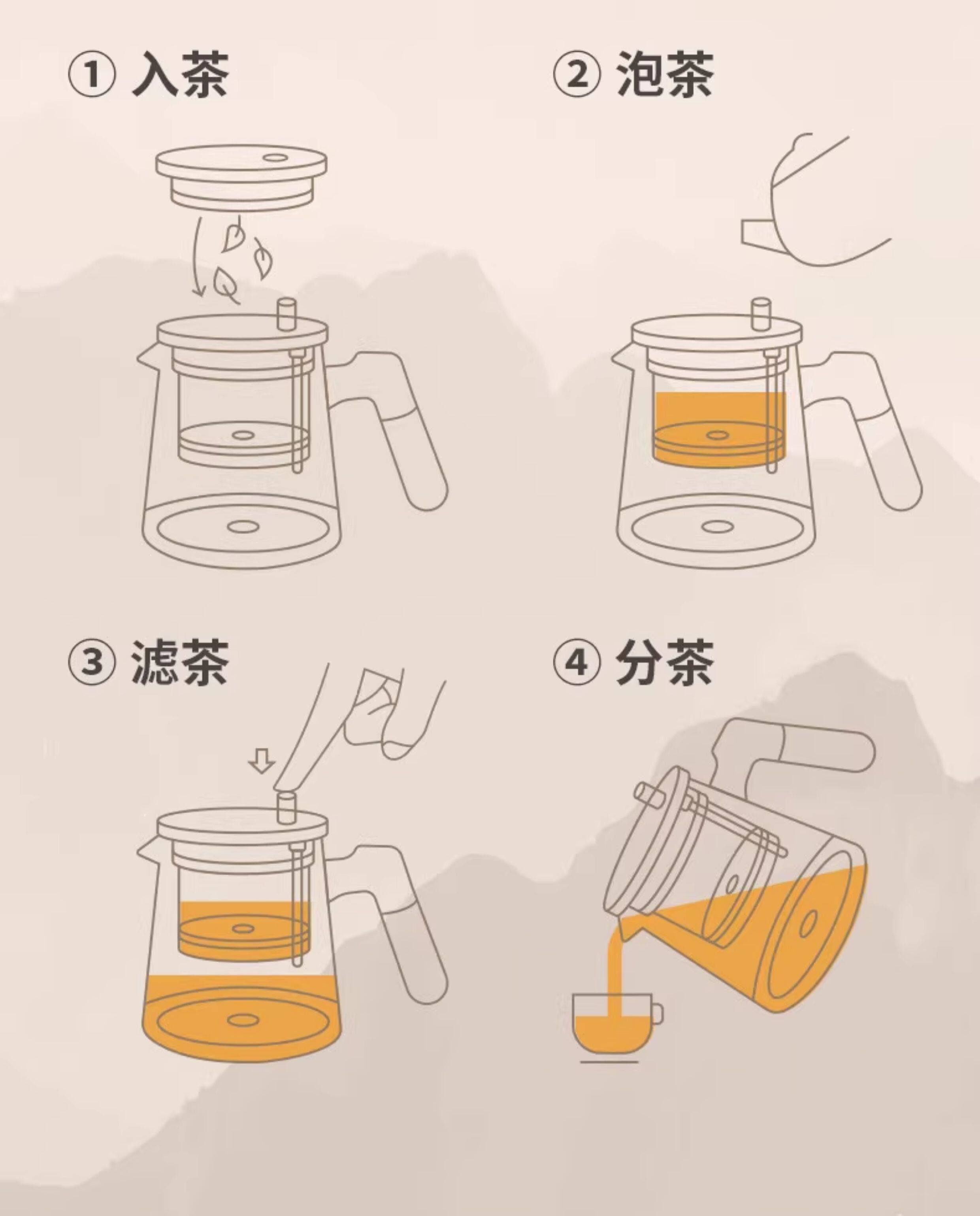 ① 入茶

② 泡茶

③ 滤茶

④ 分茶