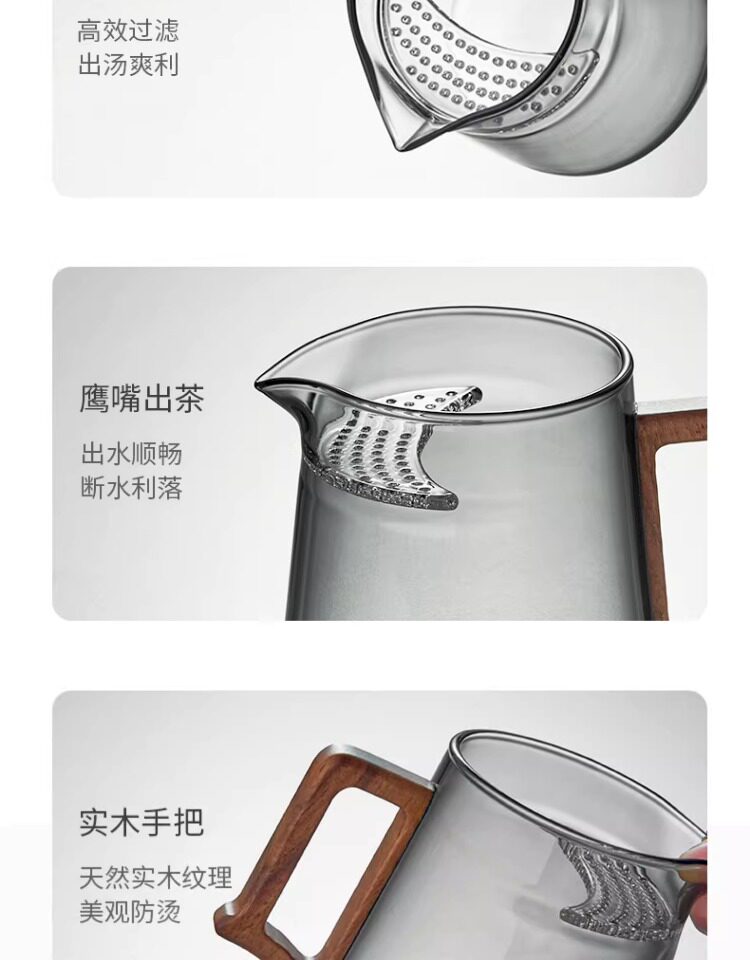 高效过滤
出汤爽利

鹰嘴出茶

出水顺畅
断水利落

实木手把

天然实木纹理
美观防烫