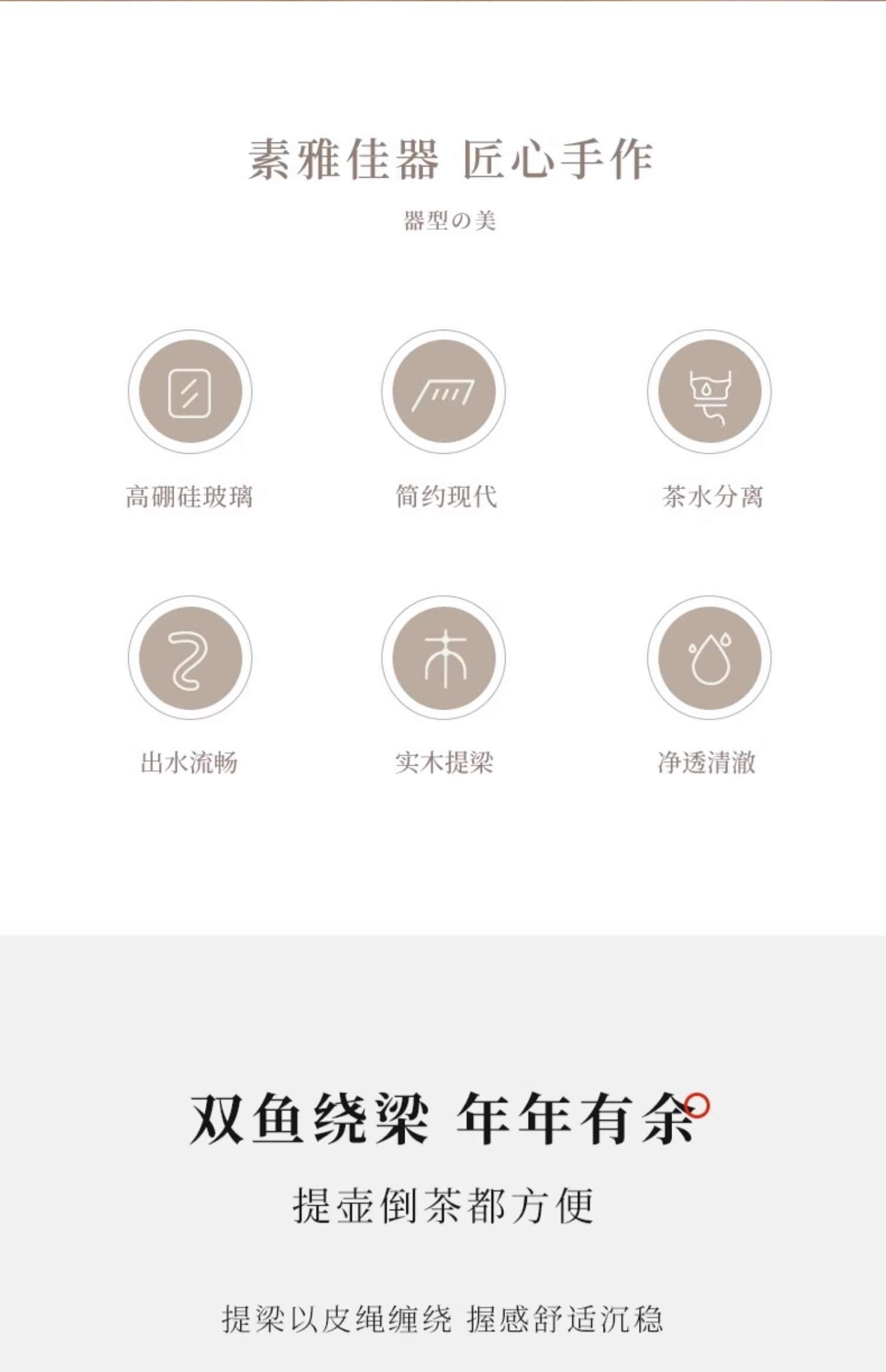 素雅佳器 匠心手作

器型の美

高硼硅玻璃

简约现代

茶水分离

出水流畅

实木提梁

净透清澈

双鱼绕梁 年年有余

提壶倒茶都方便

提梁以皮绳缠绕 握感舒适沉稳