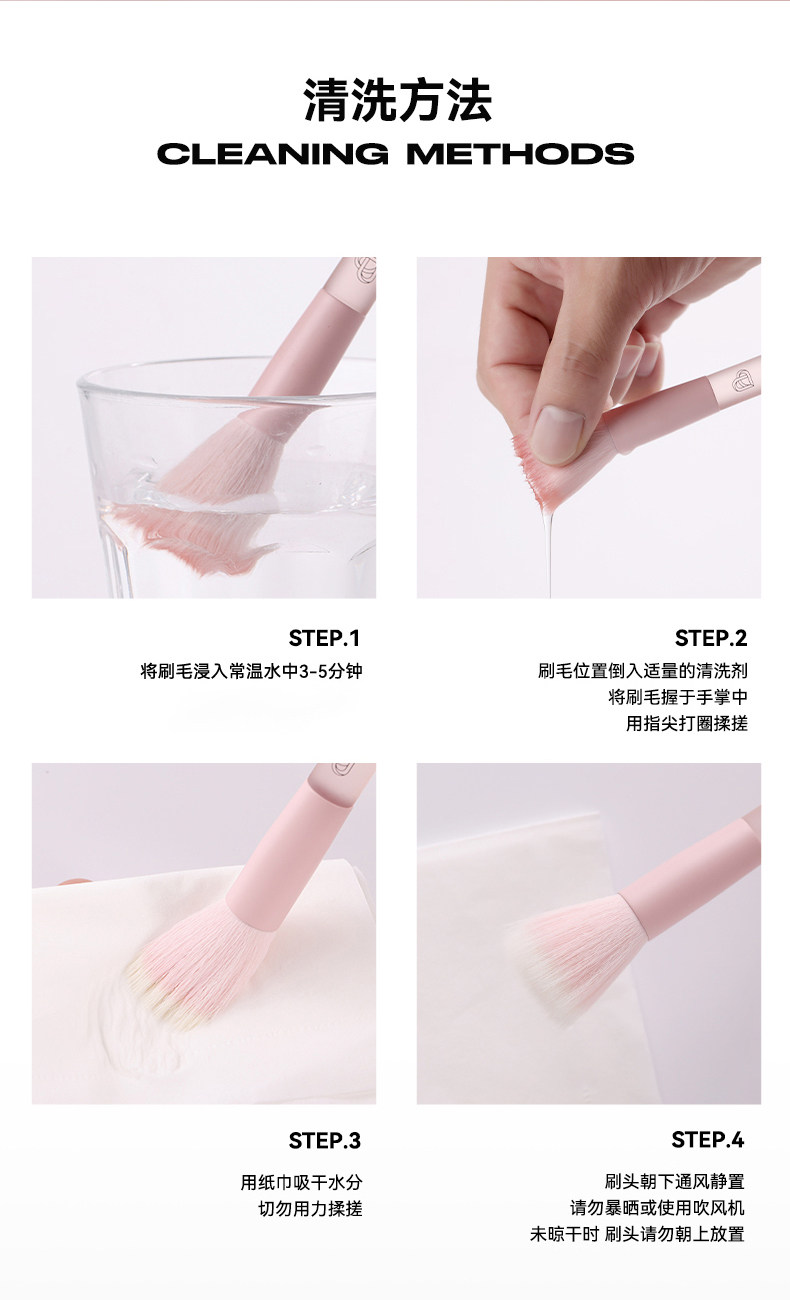 清洗方法
CLEANING METHODS

STEP.1
将刷毛浸入常温水中3-5分钟

STEP.2
刷毛位置倒入适量的清洗剂
将刷毛握于手掌中
用指尖打圈揉搓

STEP.3
用纸巾吸干水分
切勿用力揉搓

STEP.4
刷头朝下通风静置
请勿暴晒或使用吹风机
未晾干时 刷头请勿朝上放置