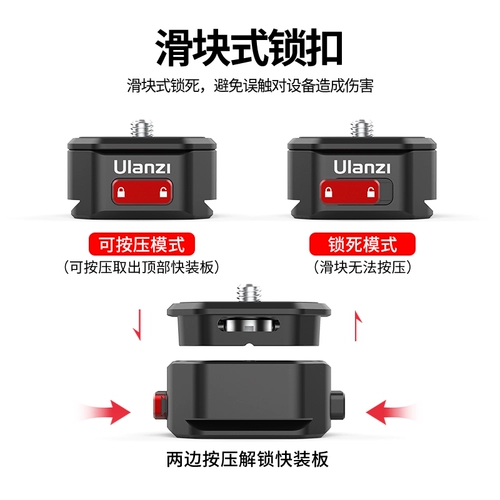 滑块式锁扣

滑块式锁死，避免误触对设备造成伤害

Ulanzi

Ulanzi

可按压模式
（可按压取出顶部快装板）

锁死模式
（滑块无法按压）

两边按压解锁快装板