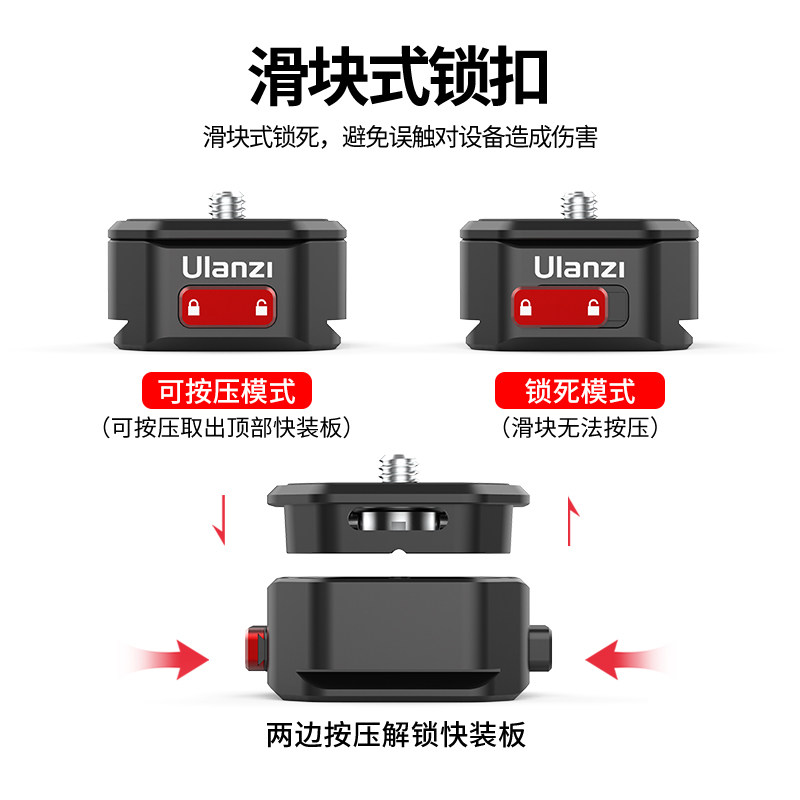 滑块式锁扣

滑块式锁死，避免误触对设备造成伤害

Ulanzi

Ulanzi

可按压模式
（可按压取出顶部快装板）

锁死模式
（滑块无法按压）

两边按压解锁快装板