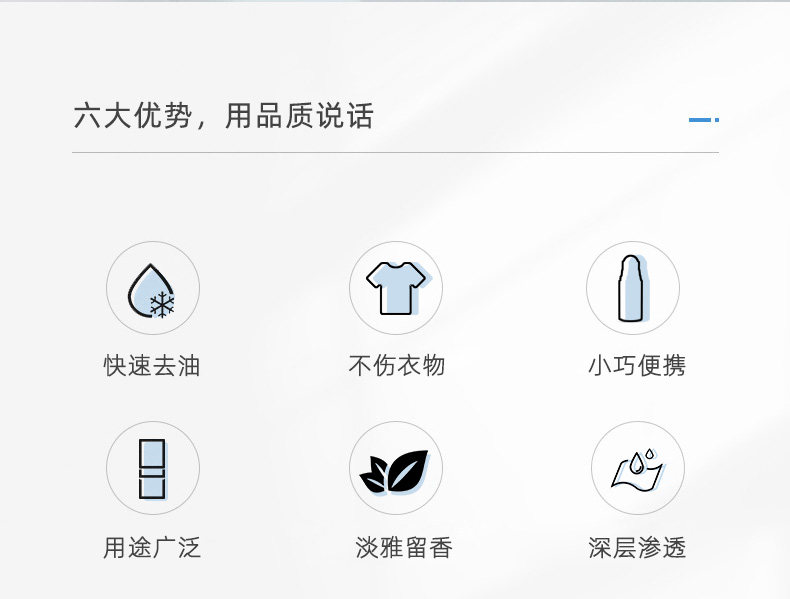 六大优势，用品质说话

快速去油

不伤衣物

小巧便携

用途广泛

淡雅留香

深层渗透