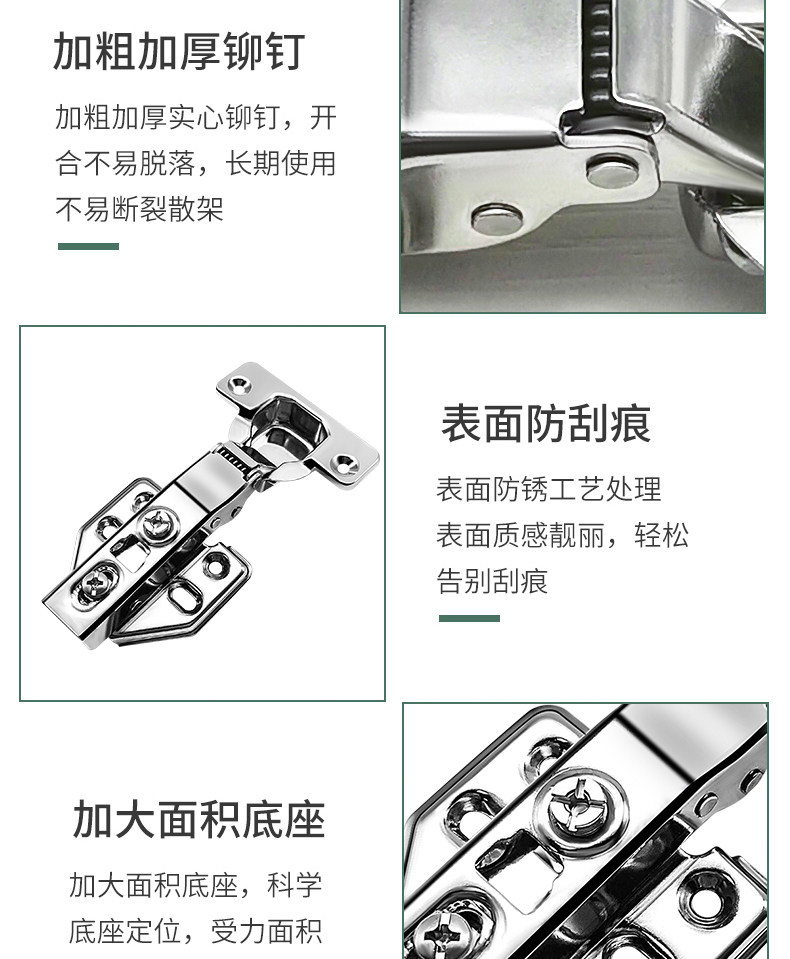 加粗加厚铆钉

加粗加厚实心铆钉，开合不易脱落，长期使用不易断裂散架

表面防刮痕

表面防锈工艺处理
表面质感靓丽，轻松告别刮痕

加大面积底座

加大面积底座，科学底座定位，受力面积