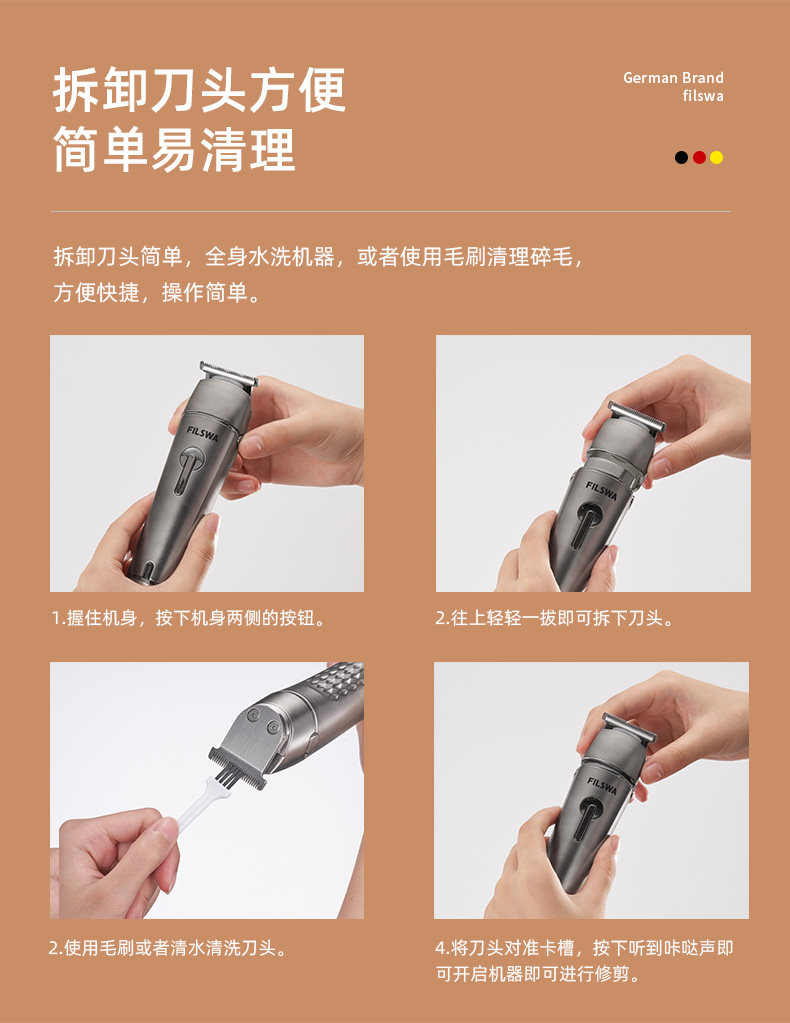 拆卸刀头方便
简单易清理

German Brand
filswa

拆卸刀头简单，全身水洗机器，或者使用毛刷清理碎毛，方便快捷，操作简单。

FILSWA

1.握住机身，按下机身两侧的按钮。

FILSWA

2.往上轻轻一拔即可拆下刀头。

2.使用毛刷或者清水清洗刀头。

FILSWA

4.将刀头对准卡槽，按下听到咔哒声即可开启机器即可进行修剪。