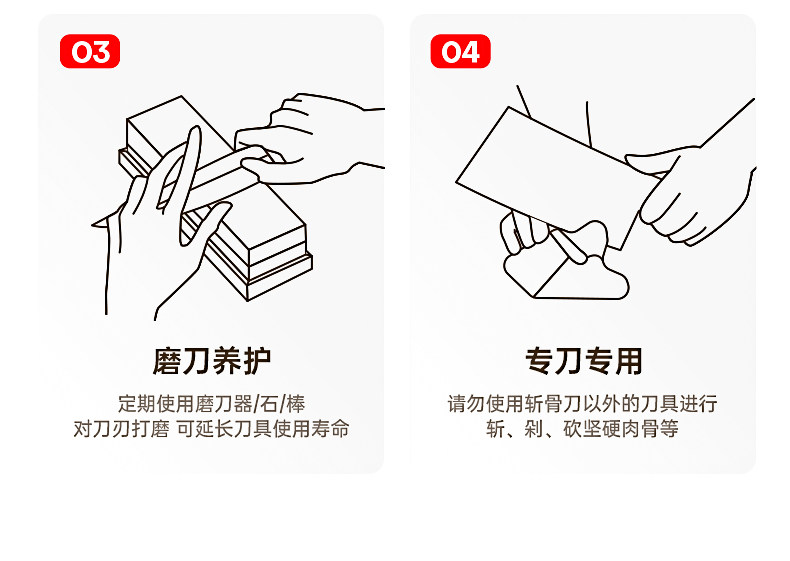 03

磨刀养护

定期使用磨刀器/石/棒
对刀刃打磨 可延长刀具使用寿命

04

专刀专用

请勿使用斩骨刀以外的刀具进行
斩、剁、砍坚硬肉骨等