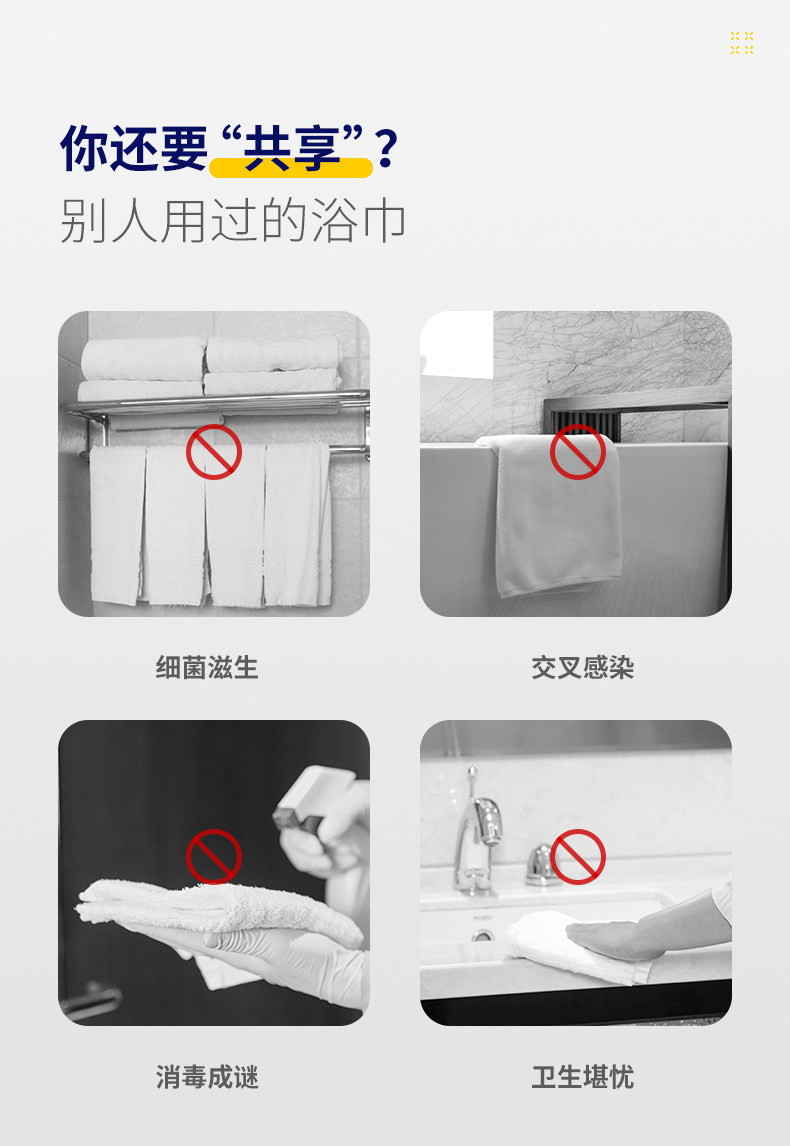 你还要“共享”？
别人用过的浴巾

细菌滋生

交叉感染

消毒成谜

卫生堪忧