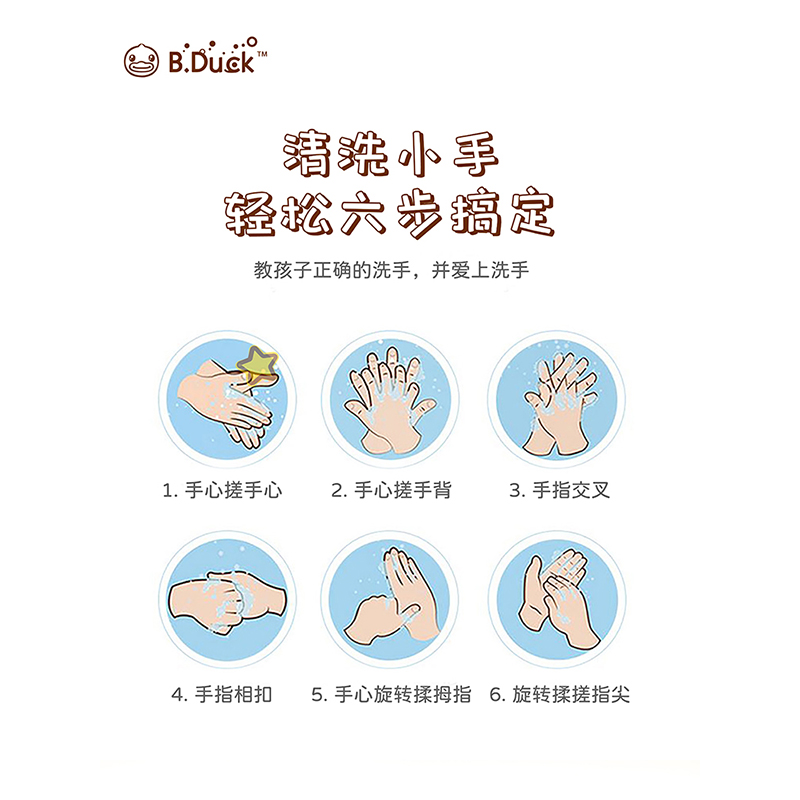 B.Duck™

清洗小手
轻松六步搞定

教孩子正确的洗手，并爱上洗手

1. 手心搓手心
2. 手心搓手背
3. 手指交叉

4. 手指相扣
5. 手心旋转揉拇指
6. 旋转揉搓指尖