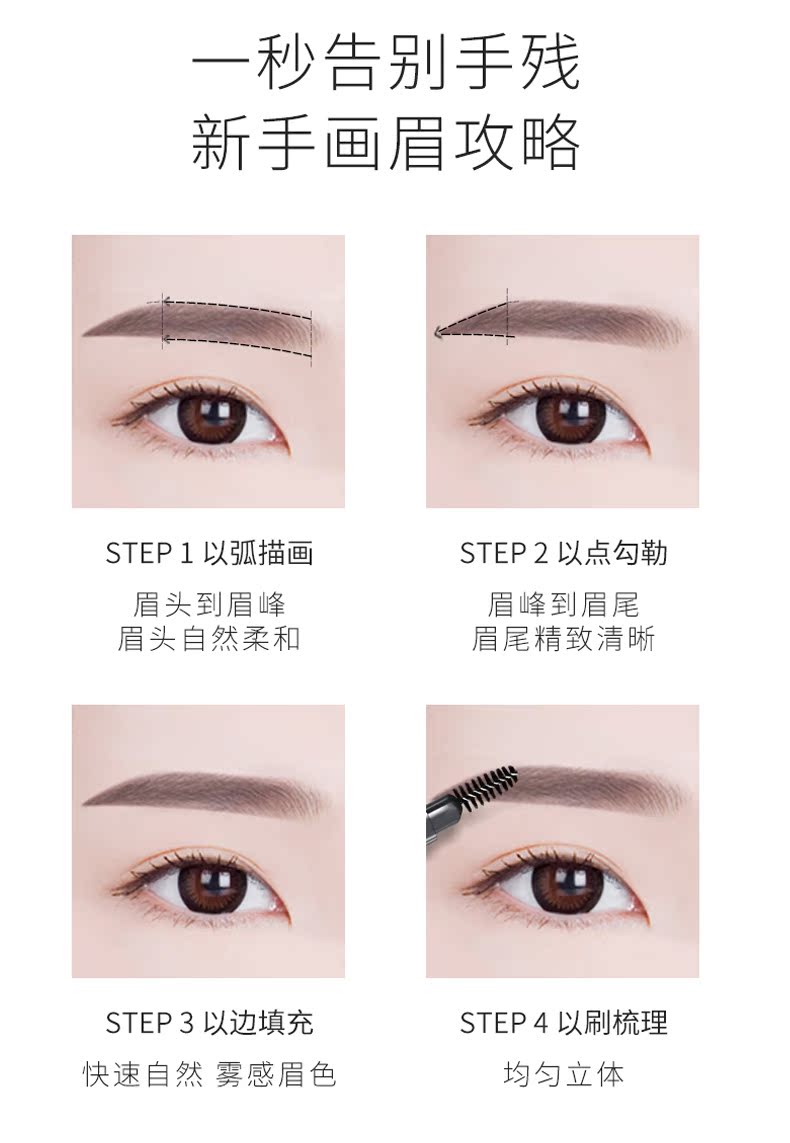 一秒告别手残
新手画眉攻略

STEP 1 以弧描画
眉头到眉峰
眉头自然柔和

STEP 2 以点勾勒
眉峰到眉尾
眉尾精致清晰

STEP 3 以边填充
快速自然 雾感眉色

STEP 4 以刷梳理
均匀立体