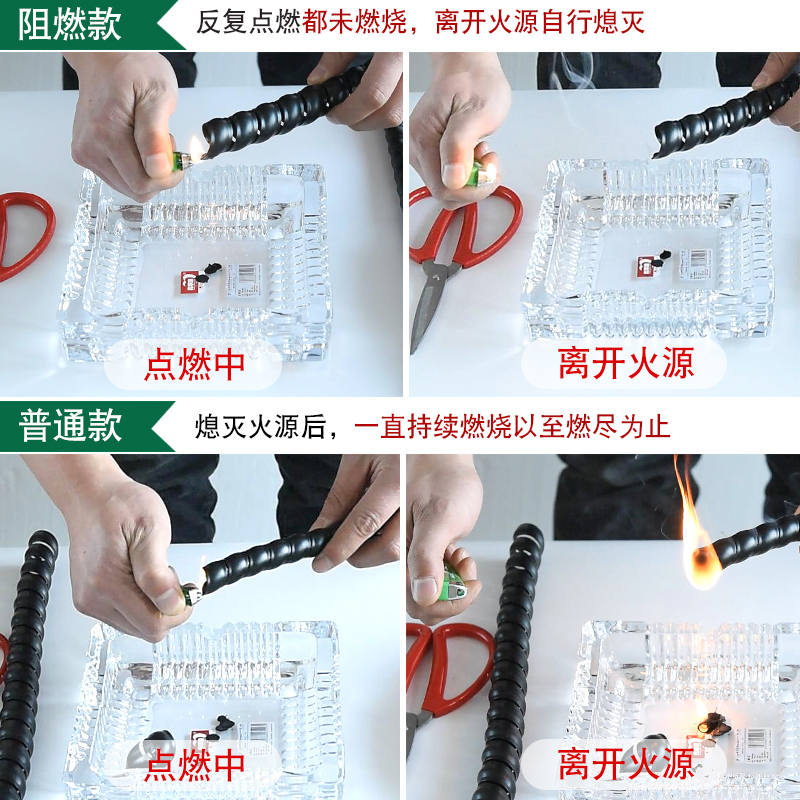 阻燃款　反复点燃都未燃烧，离开火源自行熄灭

点燃中

离开火源

普通款　熄灭火源后，一直持续燃烧以至燃尽为止

点燃中

离开火源