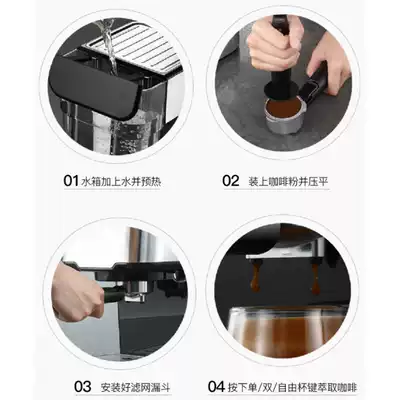 01 水箱加上水并预热

02 装上咖啡粉并压平

03 安装好滤网漏斗

04 按下单/双/自由杯键萃取咖啡