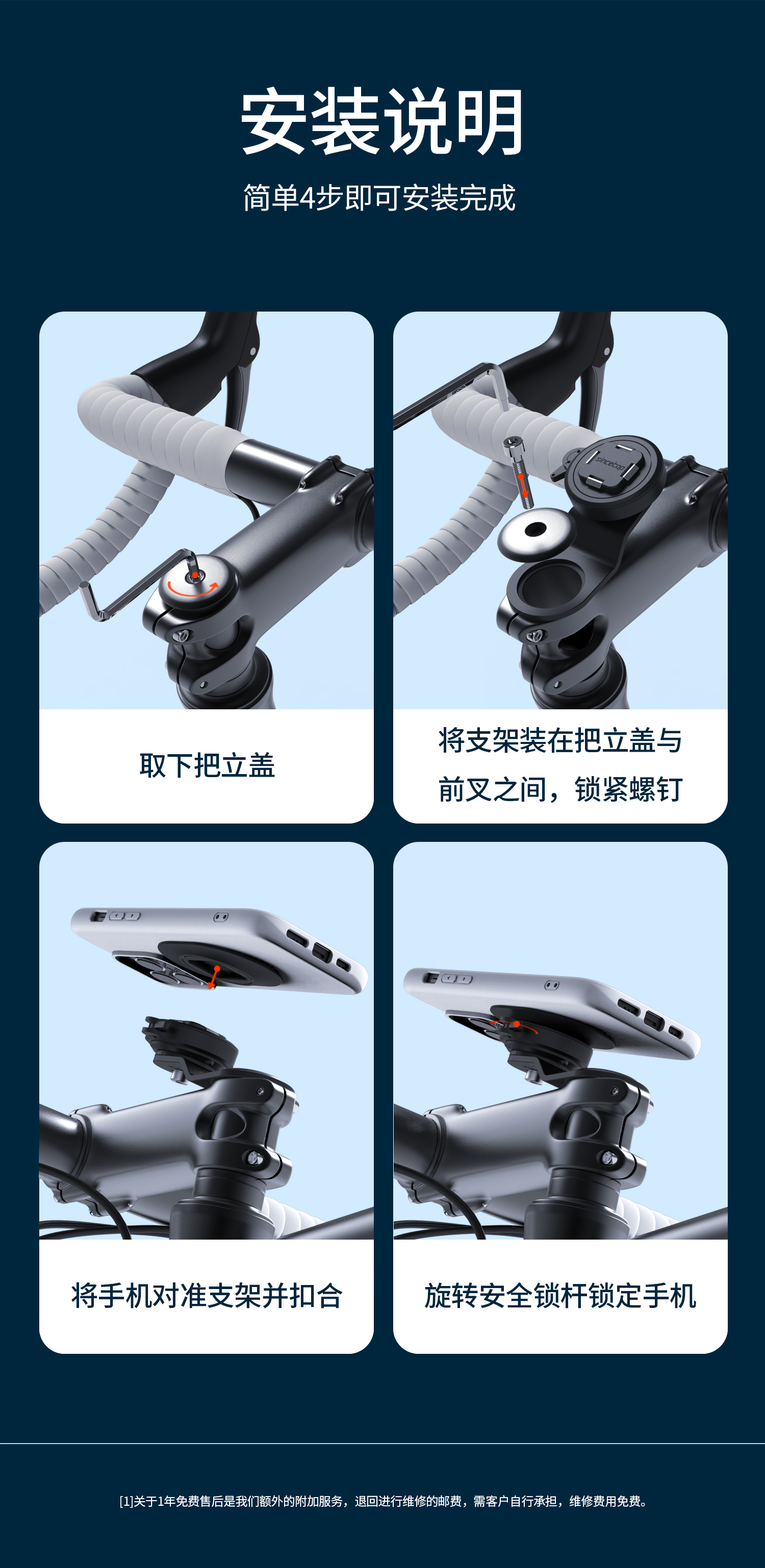 安装说明

简单4步即可安装完成

取下把立盖

将支架装在把立盖与前叉之间，锁紧螺钉

将手机对准支架并扣合

旋转安全锁杆锁定手机

[1]关于1年免费售后是我们额外的附加服务，退回进行维修的邮费，需客户自行承担，维修费用免费。