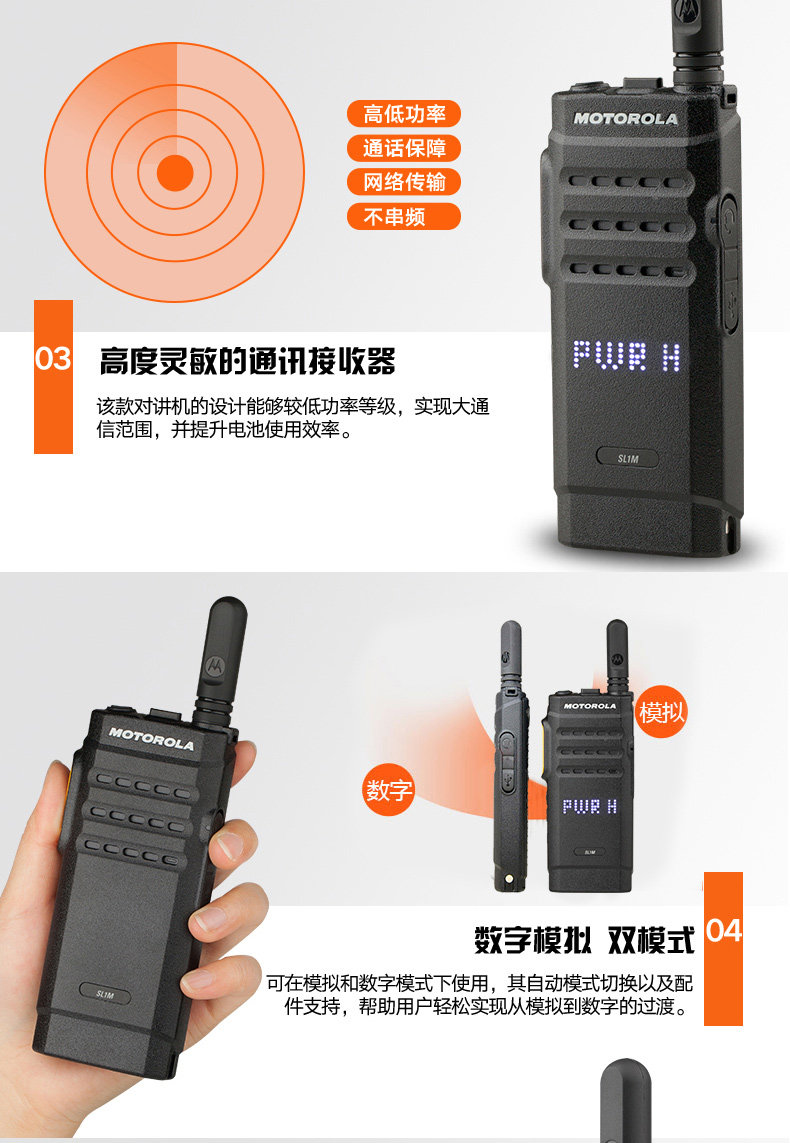 高低功率
通话保障
网络传输
不串频

MOTOROLA

PWR H

SL1M

03 高度灵敏的通讯接收器

该款对讲机的设计能够较低功率等级，实现大通信范围，并提升电池使用效率。

MOTOROLA

SL1M

MOTOROLA

PWR H

SL1M

模拟

数字

数字模拟 双模式 04

可在模拟和数字模式下使用，其自动模式切换以及配件支持，帮助用户轻松实现从模拟到数字的过渡。