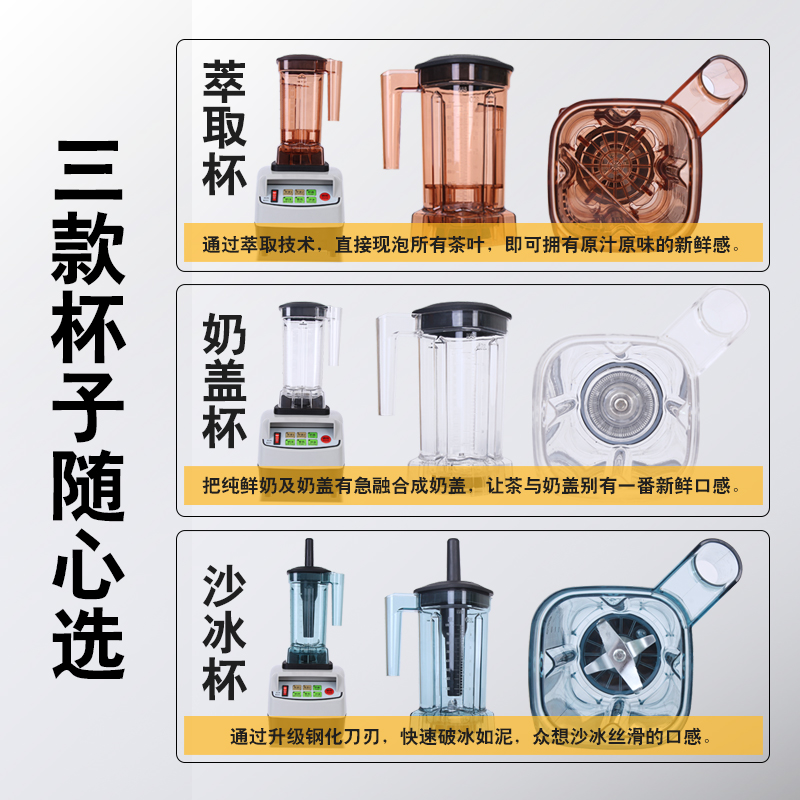 三款杯子随心选

萃取杯

通过萃取技术，直接现泡所有茶叶，即可拥有原汁原味的新鲜感。

奶盖杯

把纯鲜奶及奶盖有急融合成奶盖，让茶与奶盖别有一番新鲜口感。

沙冰杯

通过升级钢化刀刃，快速破冰如泥，众想沙冰丝滑的口感。