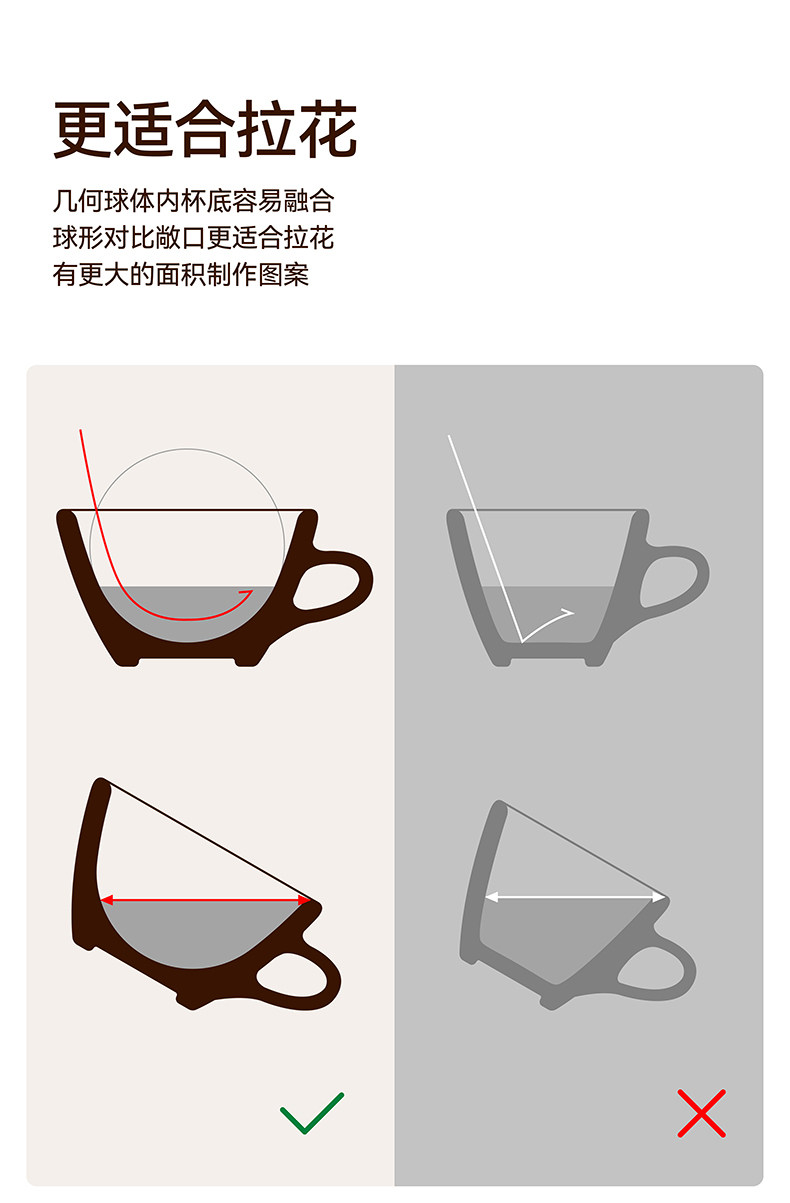 更适合拉花

几何球体内杯底容易融合
球形对比敞口更适合拉花
有更大的面积制作图案