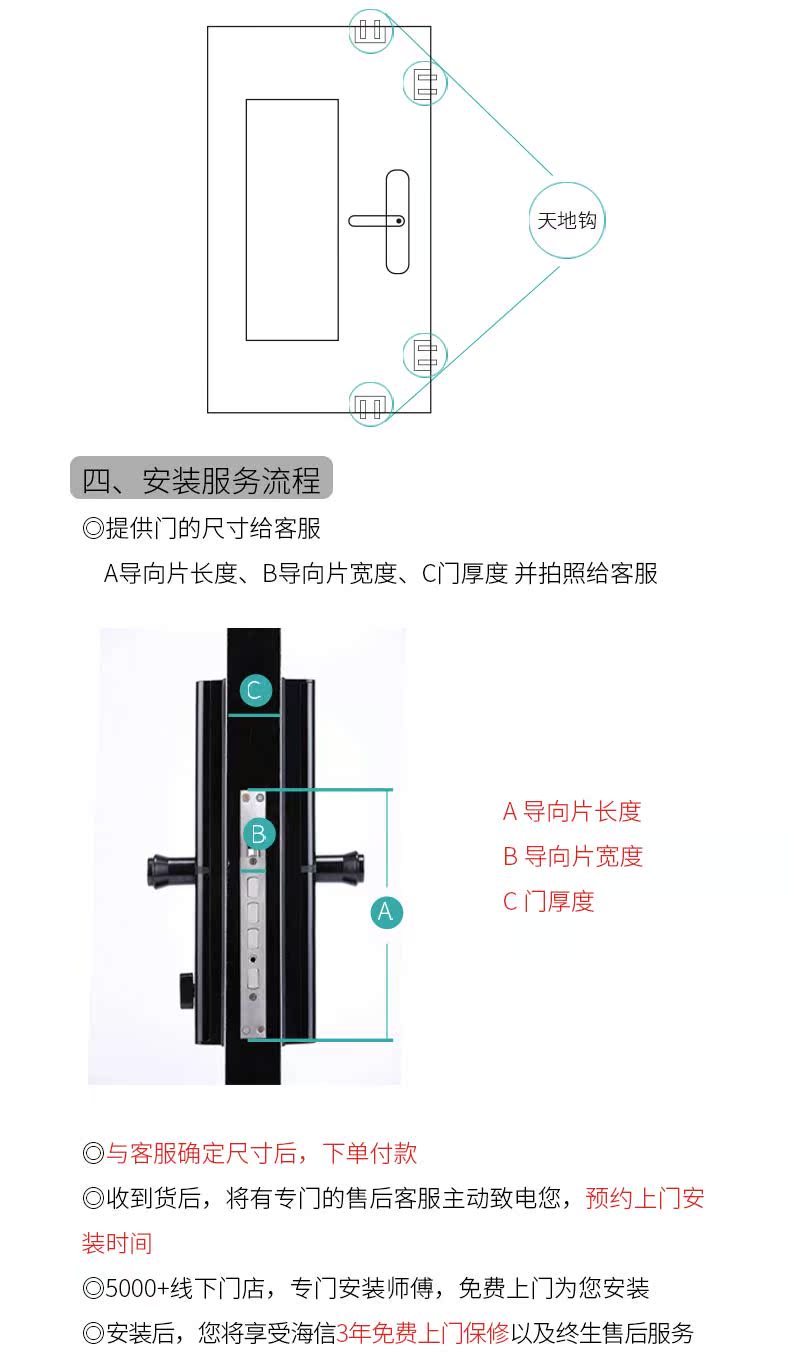 天地钩

四、安装服务流程

◎提供门的尺寸给客服

A导向片长度、B导向片宽度、C门厚度 并拍照给客服

C

B

A

A 导向片长度

B 导向片宽度

C 门厚度

◎与客服确定尺寸后，下单付款

◎收到货后，将有专门的售后客服主动致电您，预约上门安装时间

◎5000+线下门店，专门安装师傅，免费上门为您安装

◎安装后，您将享受海信3年免费上门保修以及终生售后服务