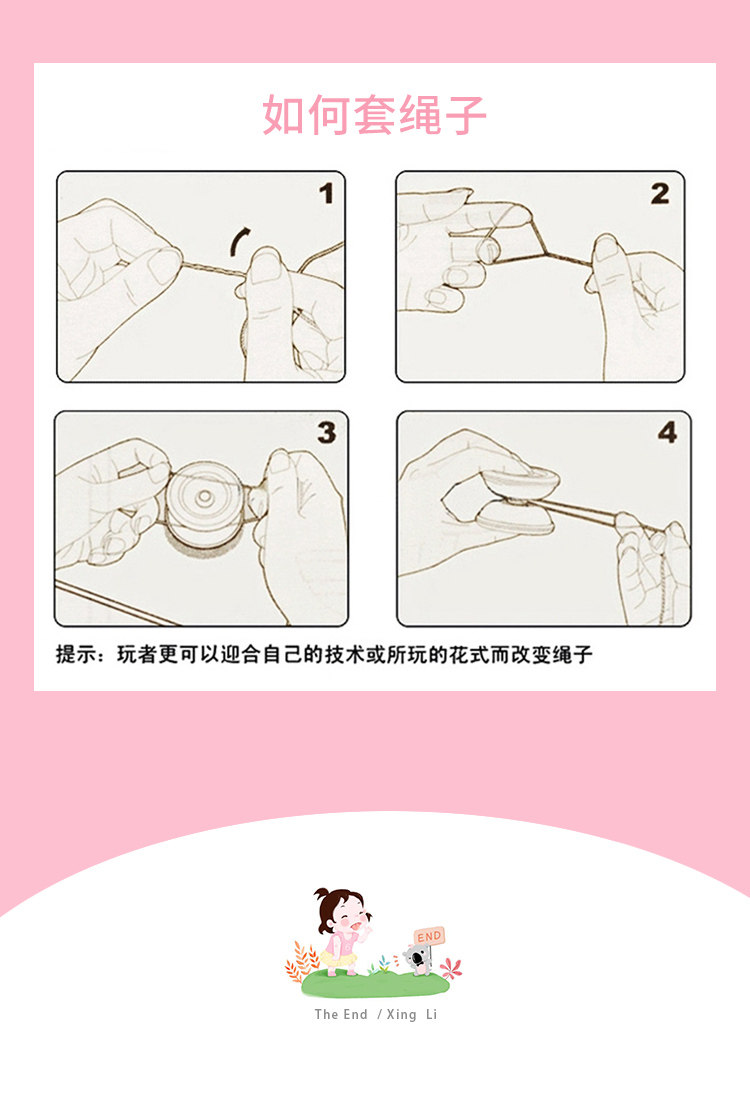 如何套绳子

1

2

3

4

提示：玩者更可以迎合自己的技术或所玩的花式而改变绳子

END

The End / Xing Li