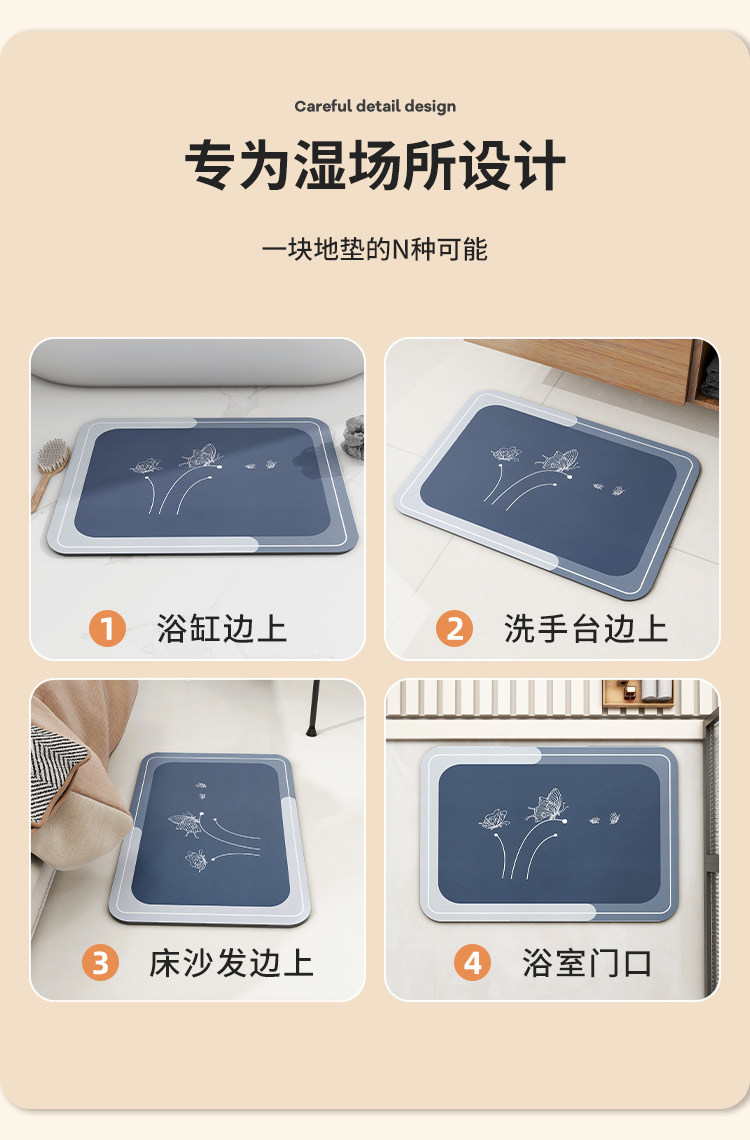 Careful detail design

专为湿场所设计

一块地垫的N种可能

1 浴缸边上

2 洗手台边上

3 床沙发边上

4 浴室门口