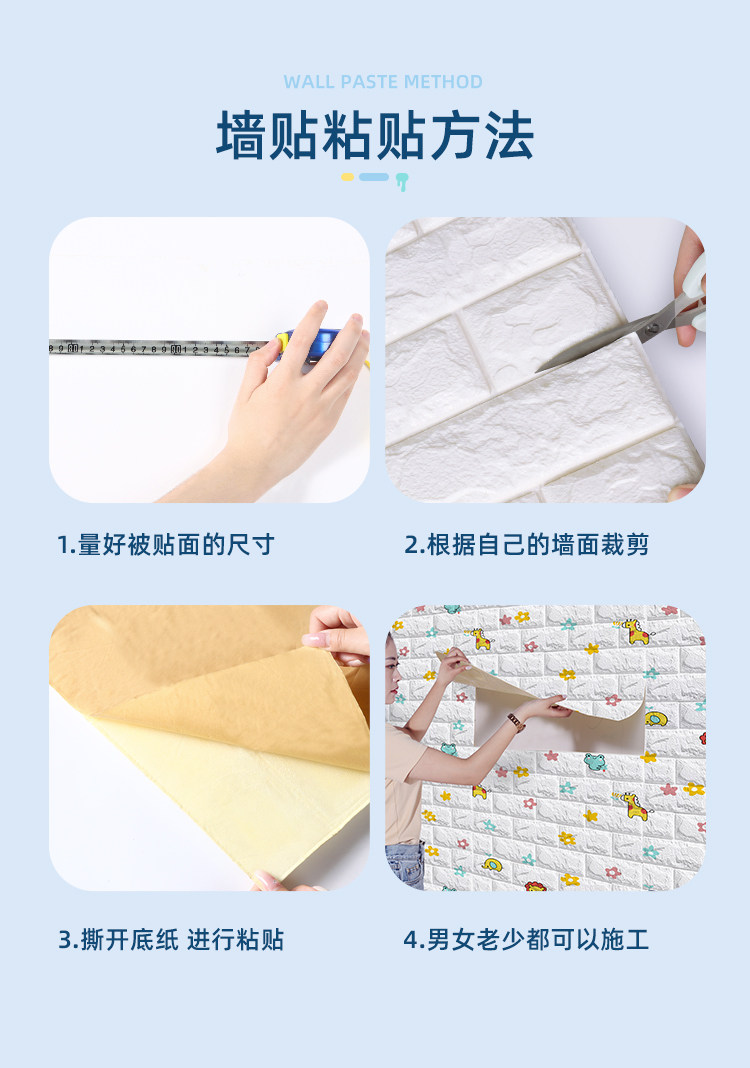 WALL PASTE METHOD

墙贴粘贴方法

1.量好被贴面的尺寸

2.根据自己的墙面裁剪

3.撕开底纸 进行粘贴

4.男女老少都可以施工