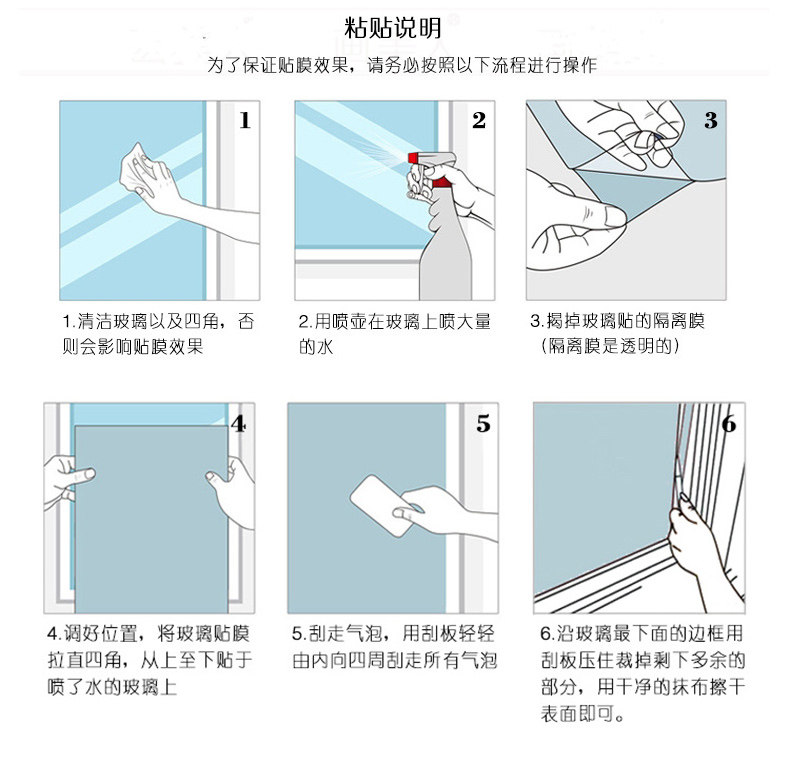 粘贴说明

为了保证贴膜效果，请务必按照以下流程进行操作

1

1.清洁玻璃以及四角，否则会影响贴膜效果

2

2.用喷壶在玻璃上喷大量的水

3

3.揭掉玻璃贴的隔离膜（隔离膜是透明的）

4

4.调好位置，将玻璃贴膜拉直四角，从上至下贴于喷了水的玻璃上

5

5.刮走气泡，用刮板轻轻由内向四周刮走所有气泡

6

6.沿玻璃最下面的边框用刮板压住裁掉剩下多余的部分，用干净的抹布擦干表面即可。