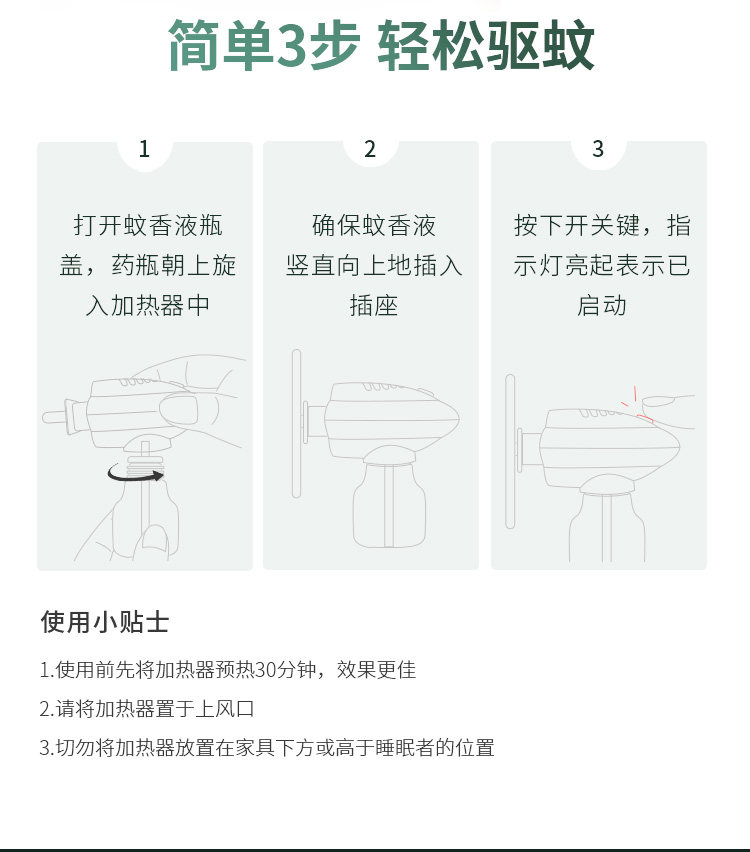 简单3步 轻松驱蚊

1

打开蚊香液瓶盖，药瓶朝上旋入加热器中

2

确保蚊香液竖直向上地插入插座

3

按下开关键，指示灯亮起表示已启动

使用小贴士

1.使用前先将加热器预热30分钟，效果更佳

2.请将加热器置于上风口

3.切勿将加热器放置在家具下方或高于睡眠者的位置