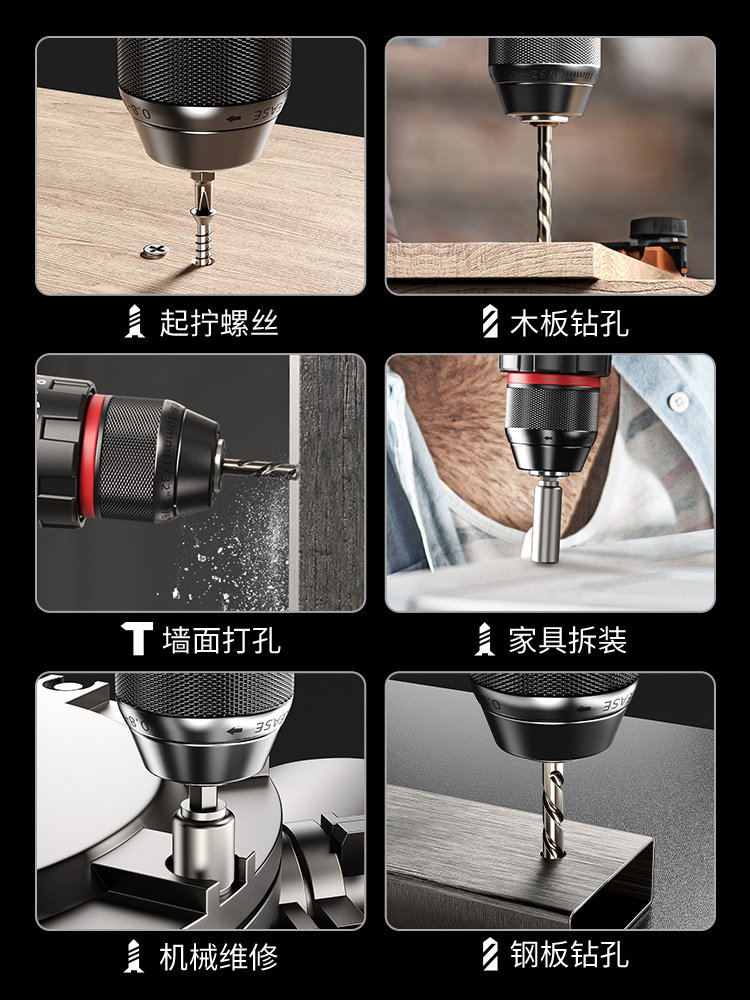 起拧螺丝

木板钻孔

墙面打孔

家具拆装

机械维修

钢板钻孔