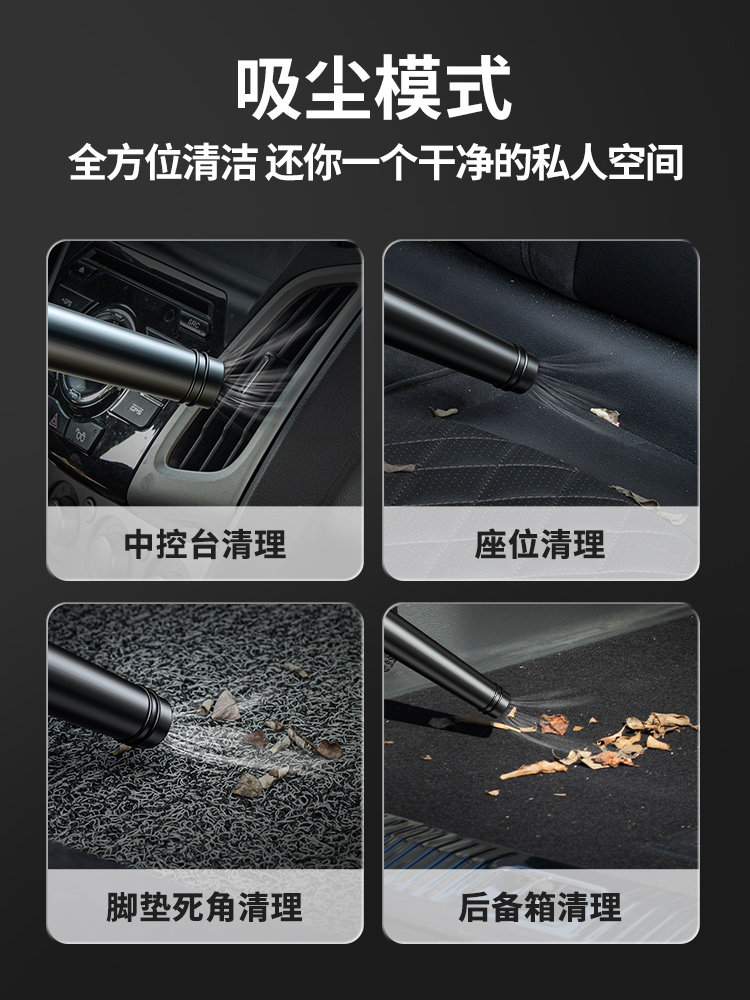 吸尘模式

全方位清洁 还你一个干净的私人空间

中控台清理

座位清理

脚垫死角清理

后备箱清理