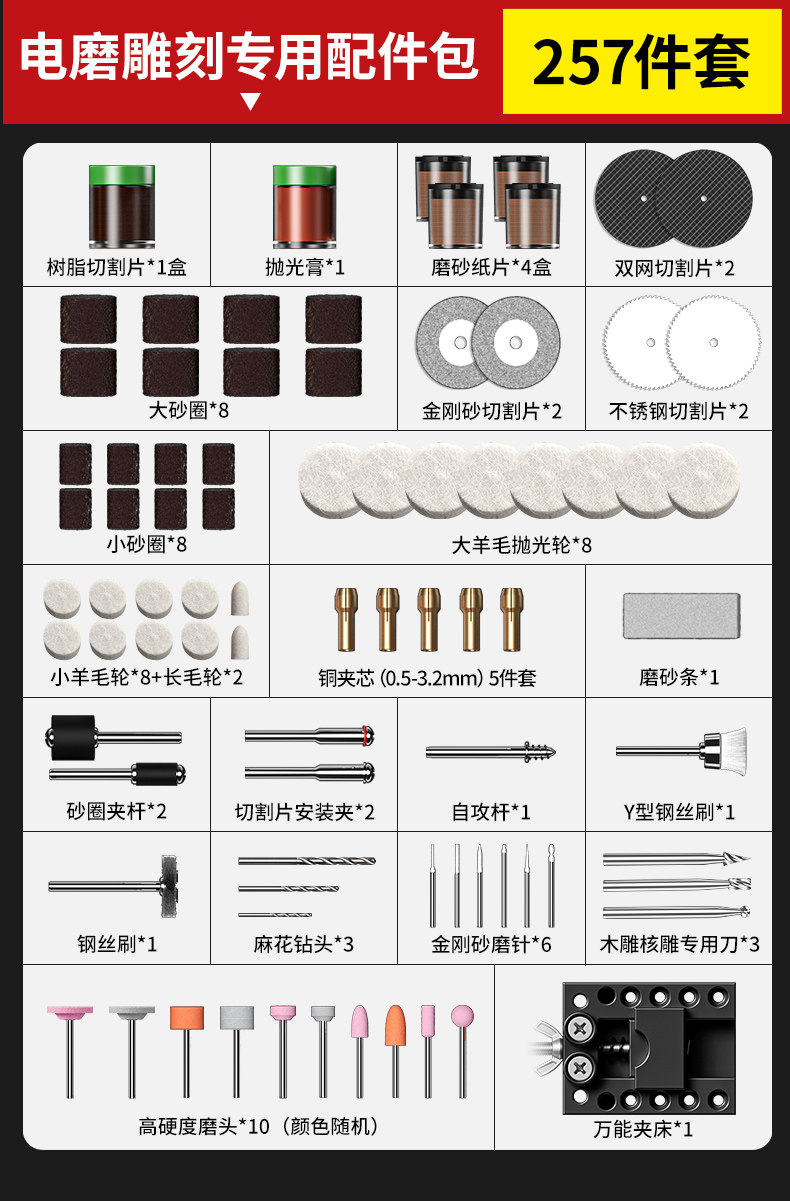 电磨雕刻专用配件包

257件套

树脂切割片*1盒

抛光膏*1

磨砂纸片*4盒

双网切割片*2

大砂圈*8

金刚砂切割片*2

不锈钢切割片*2

小砂圈*8

大羊毛抛光轮*8

小羊毛轮*8+长毛轮*2

铜夹芯 (0.5-3.2mm) 5件套

磨砂条*1

砂圈夹杆*2

切割片安装夹*2

自攻杆*1

Y型钢丝刷*1

钢丝刷*1

麻花钻头*3

金刚砂磨针*6

木雕核雕专用刀*3

高硬度磨头*10（颜色随机）

万能夹床*1