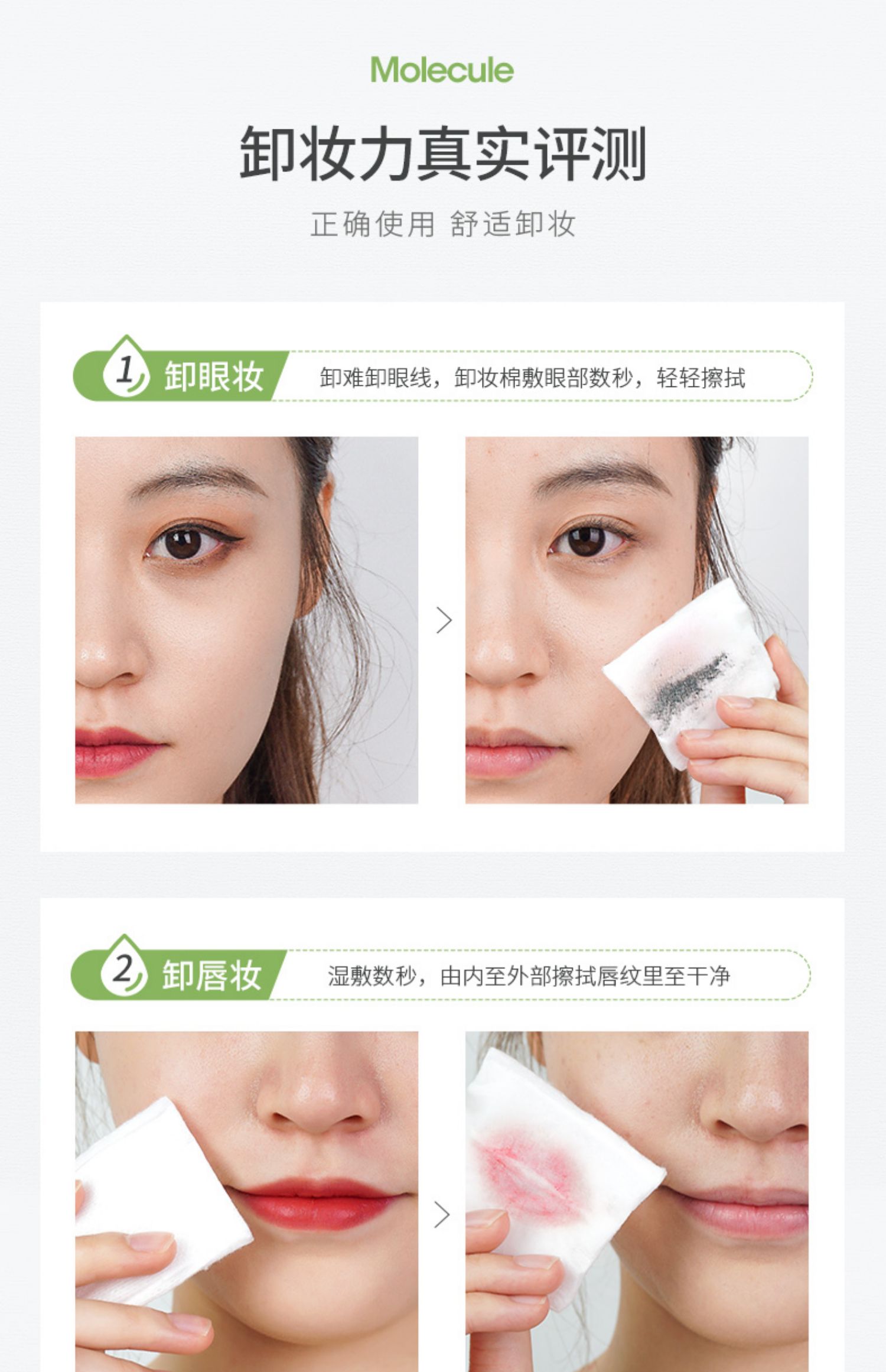 Molecule

卸妆力真实评测

正确使用 舒适卸妆

1 卸眼妆 卸难卸眼线，卸妆棉敷眼部数秒，轻轻擦拭

2 卸唇妆 湿敷数秒，由内至外部擦拭唇纹里至干净