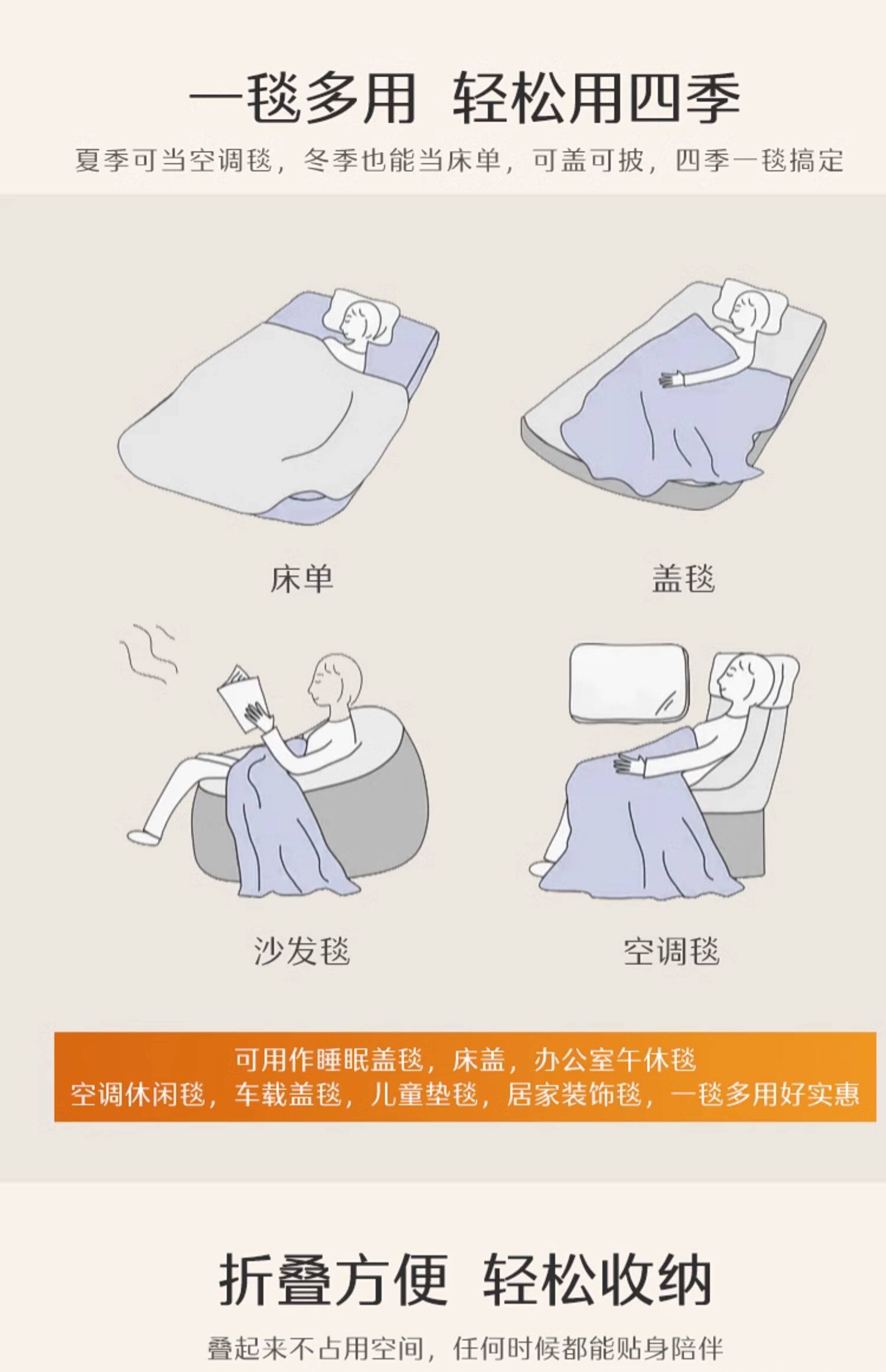 一毯多用 轻松用四季

夏季可当空调毯，冬季也能当床单，可盖可披，四季一毯搞定

床单

盖毯

沙发毯

空调毯

可用作睡眠盖毯，床盖，办公室午休毯
空调休闲毯，车载盖毯，儿童垫毯，居家装饰毯，一毯多用好实惠

折叠方便 轻松收纳

叠起来不占用空间，任何时候都能贴身陪伴