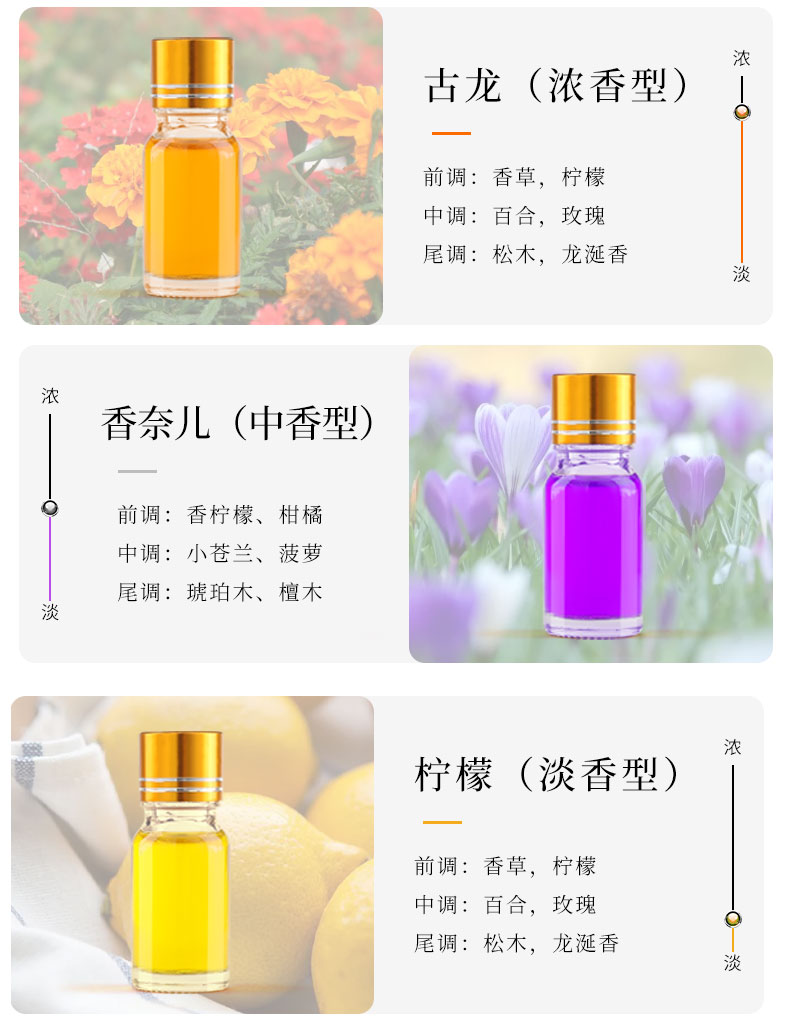 古龙（浓香型）

前调：香草，柠檬
中调：百合，玫瑰
尾调：松木，龙涎香

浓
淡

浓
淡

香奈儿（中香型）

前调：香柠檬、柑橘
中调：小苍兰、菠萝
尾调：琥珀木、檀木

柠檬（淡香型）

前调：香草，柠檬
中调：百合，玫瑰
尾调：松木，龙涎香

浓
淡