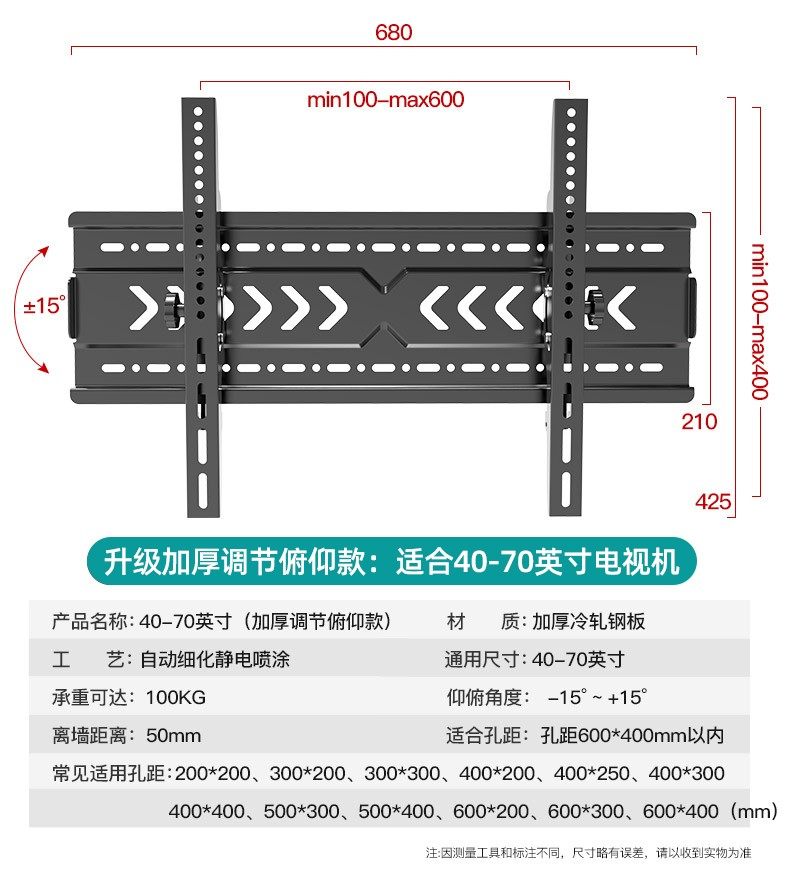 680

min100–max600

±15°

min100–max400

210

425

升级加厚调节俯仰款：适合40-70英寸电视机

| 产品名称：40–70英寸（加厚调节俯仰款） | 材　　质：加厚冷轧钢板 |
|---|---|
| 工　　艺：自动细化静电喷涂 | 通用尺寸：40–70英寸 |
| 承重可达：100KG | 仰俯角度：–15° ~ +15° |
| 离墙距离：50mm | 适合孔距：孔距600*400mm以内 |

常见适用孔距：200*200、300*200、300*300、400*200、400*250、400*300
400*400、500*300、500*400、600*200、600*300、600*400（mm）

注:因测量工具和标注不同，尺寸略有误差，请以收到实物为准