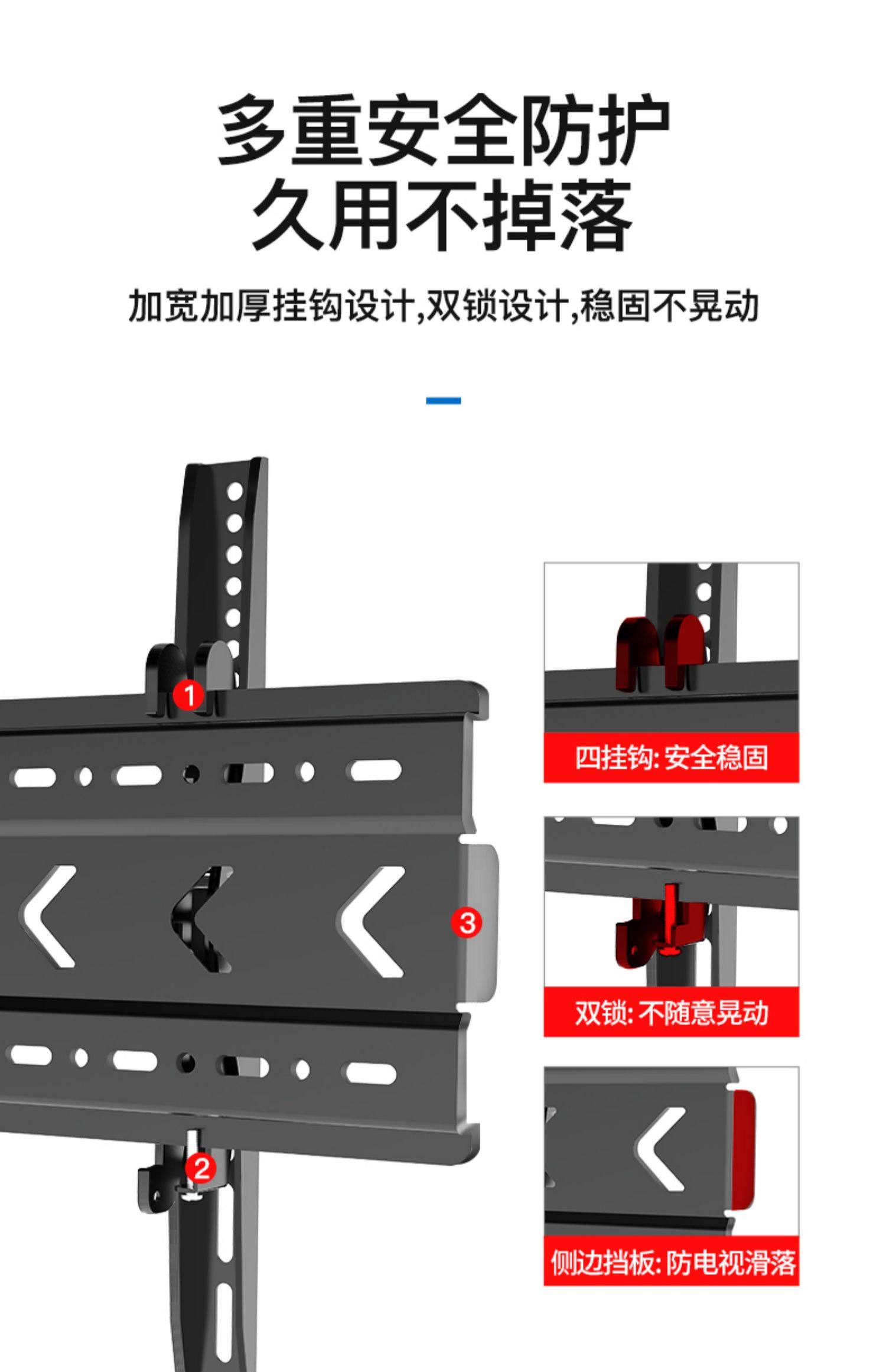 多重安全防护
久用不掉落

加宽加厚挂钩设计,双锁设计,稳固不晃动

1

3

2

四挂钩: 安全稳固

双锁: 不随意晃动

侧边挡板: 防电视滑落