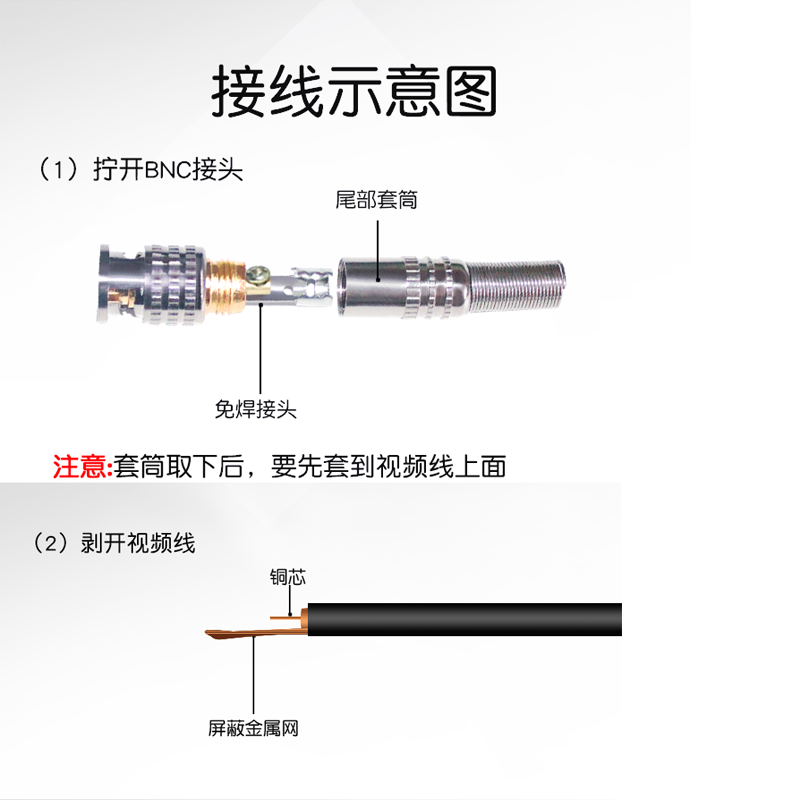 接线示意图

（1）拧开BNC接头

尾部套筒

免焊接头

注意:套筒取下后，要先套到视频线上面

（2）剥开视频线

铜芯

屏蔽金属网