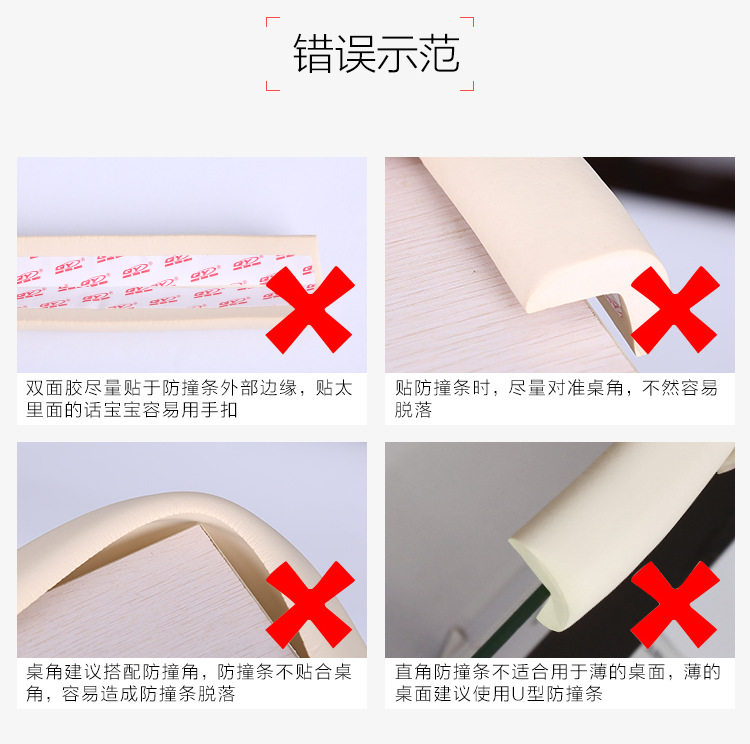 错误示范

双面胶尽量贴于防撞条外部边缘，贴太里面的话宝宝容易用手扣

贴防撞条时，尽量对准桌角，不然容易脱落

桌角建议搭配防撞角，防撞条不贴合桌角，容易造成防撞条脱落

直角防撞条不适合用于薄的桌面，薄的桌面建议使用U型防撞条