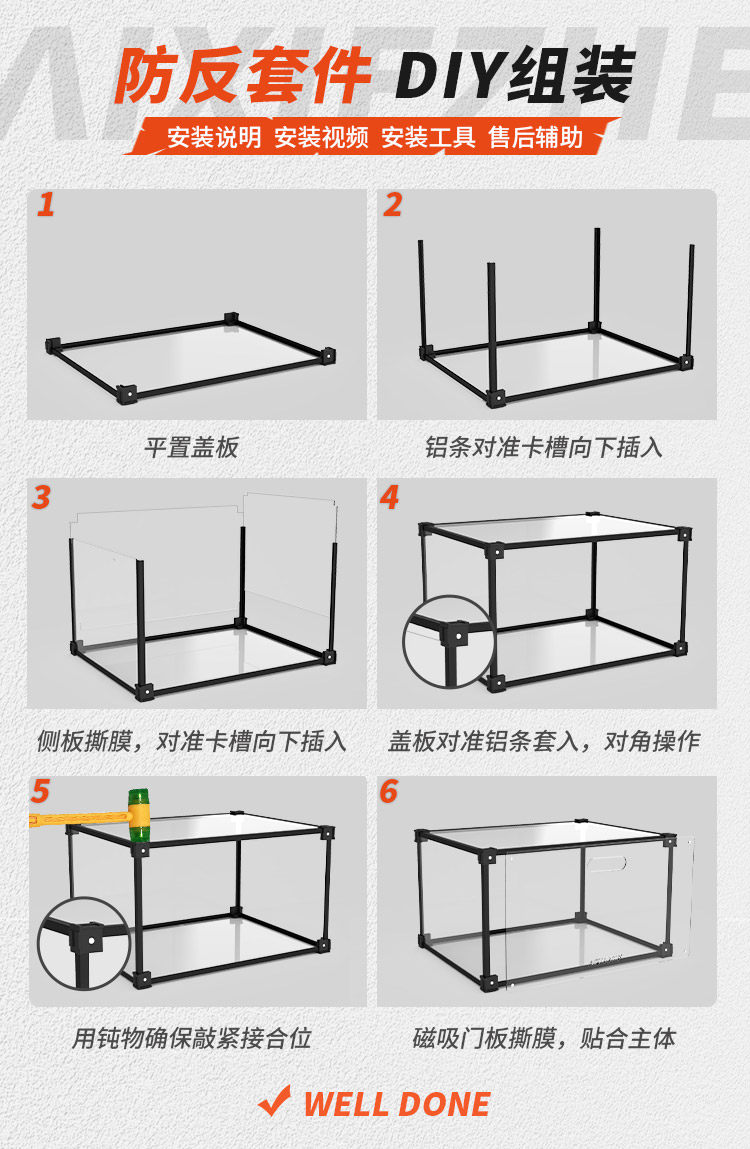 防反套件 DIY组装

安装说明 安装视频 安装工具 售后辅助

1

平置盖板

2

铝条对准卡槽向下插入

3

侧板撕膜，对准卡槽向下插入

4

盖板对准铝条套入，对角操作

5

用钝物确保敲紧接合位

6

磁吸门板撕膜，贴合主体

WELL DONE