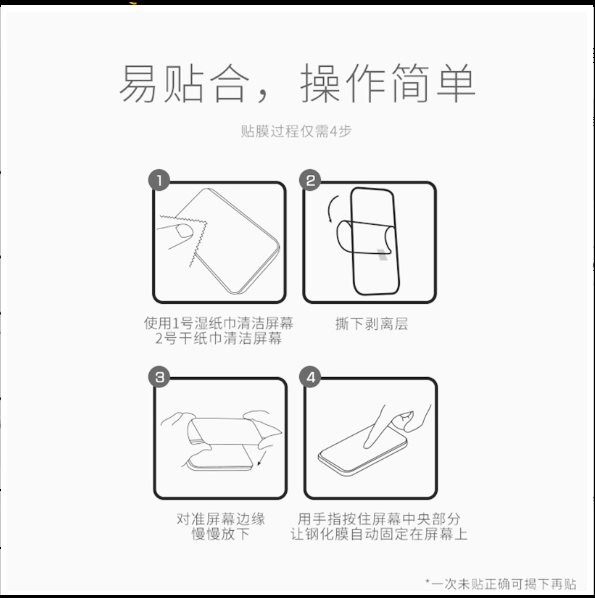 易贴合，操作简单

贴膜过程仅需4步

1

使用1号湿纸巾清洁屏幕
2号干纸巾清洁屏幕

2

撕下剥离层

3

对准屏幕边缘
慢慢放下

4

用手指按住屏幕中央部分
让钢化膜自动固定在屏幕上

*一次未贴正确可揭下再贴