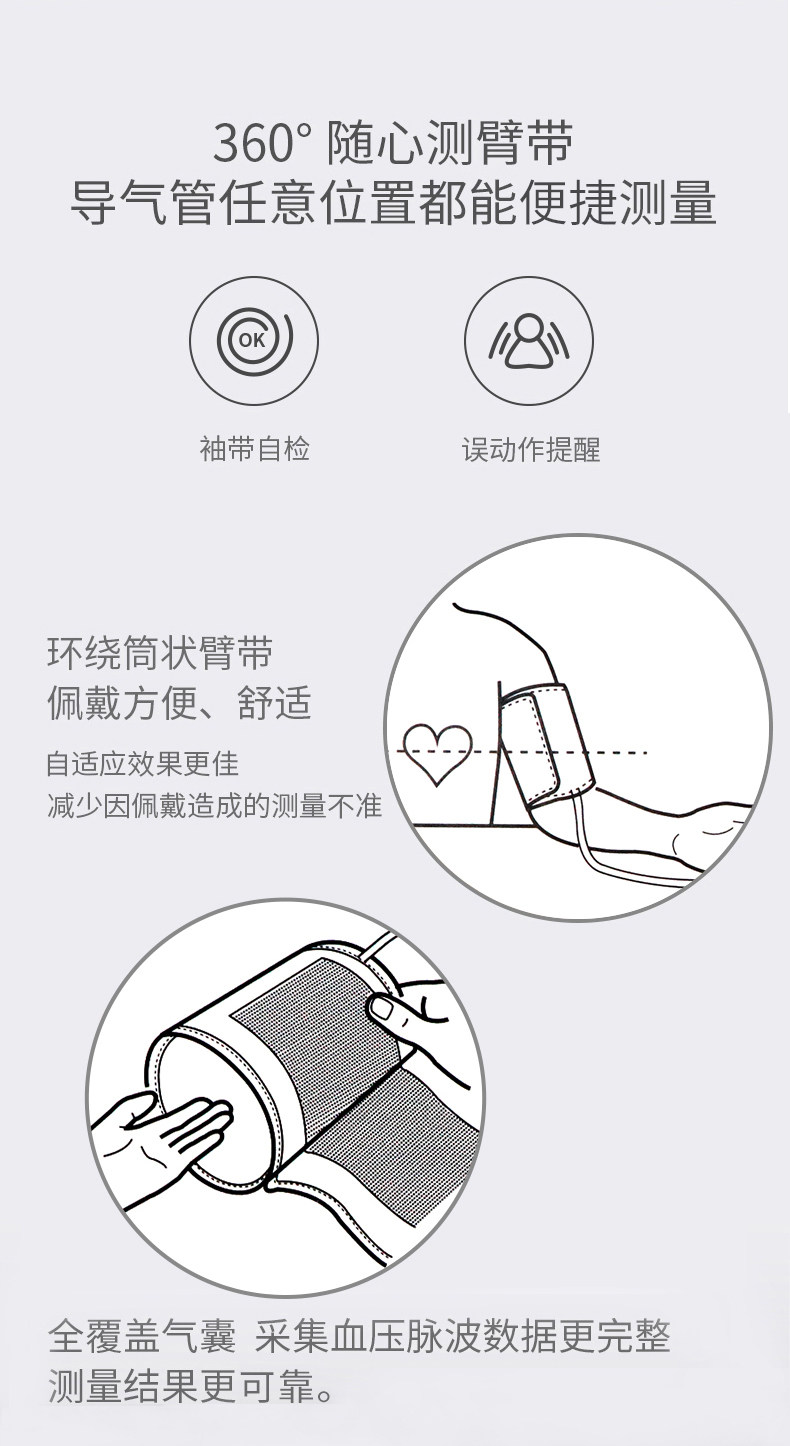 360° 随心测臂带
导气管任意位置都能便捷测量

OK

袖带自检

误动作提醒

环绕筒状臂带
佩戴方便、舒适

自适应效果更佳
减少因佩戴造成的测量不准

全覆盖气囊 采集血压脉波数据更完整
测量结果更可靠。