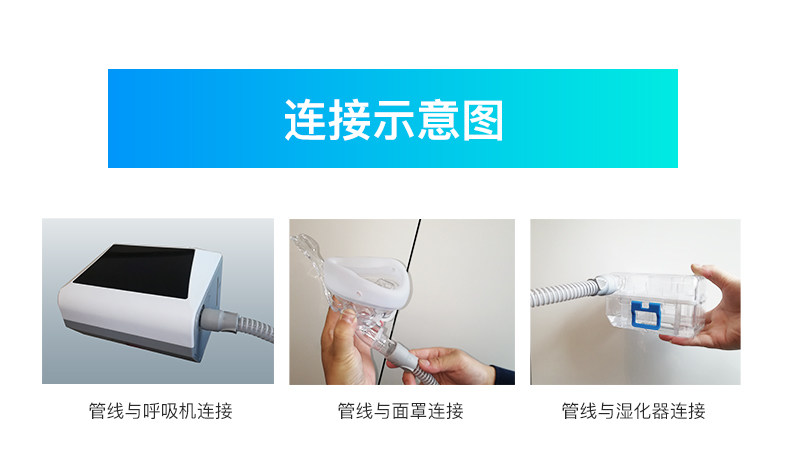 连接示意图

管线与呼吸机连接

管线与面罩连接

管线与湿化器连接