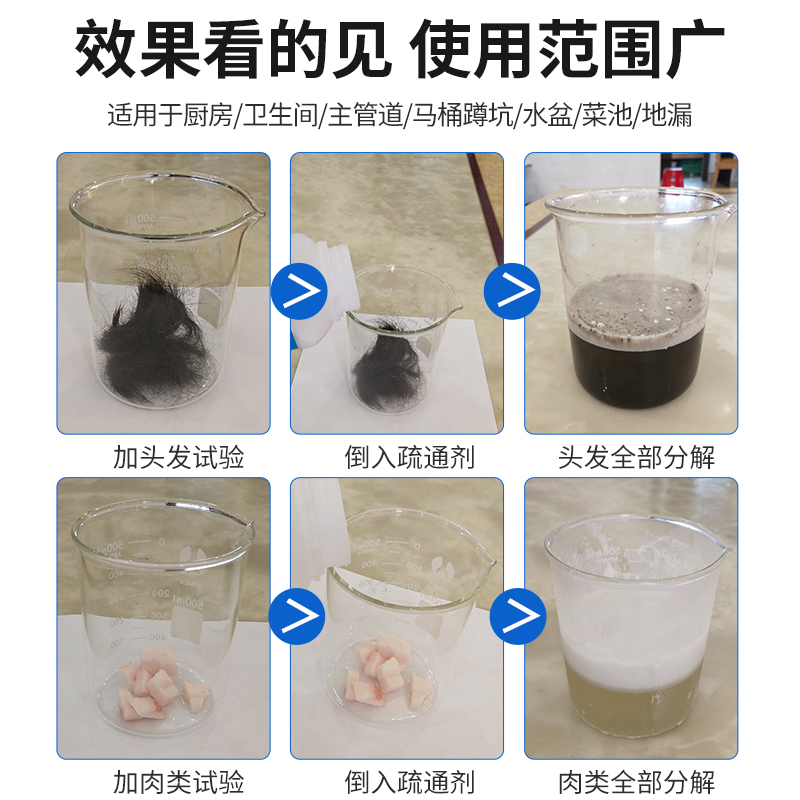 效果看的见 使用范围广

适用于厨房/卫生间/主管道/马桶蹲坑/水盆/菜池/地漏

加头发试验

倒入疏通剂

头发全部分解

加肉类试验

倒入疏通剂

肉类全部分解