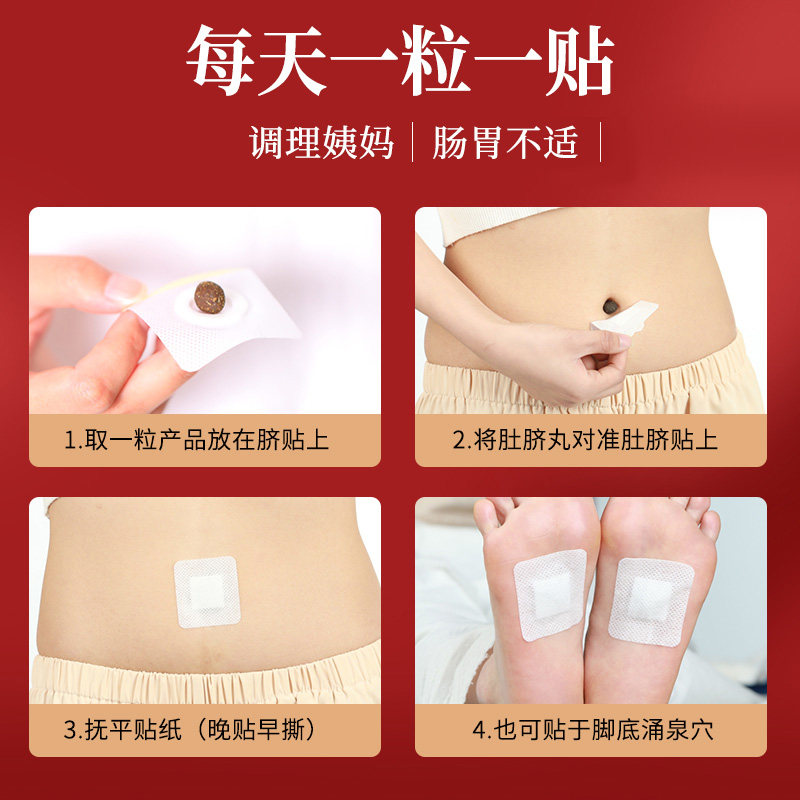 每天一粒一贴

调理姨妈 | 肠胃不适 |

1.取一粒产品放在脐贴上

2.将肚脐丸对准肚脐贴上

3.抚平贴纸（晚贴早撕）

4.也可贴于脚底涌泉穴