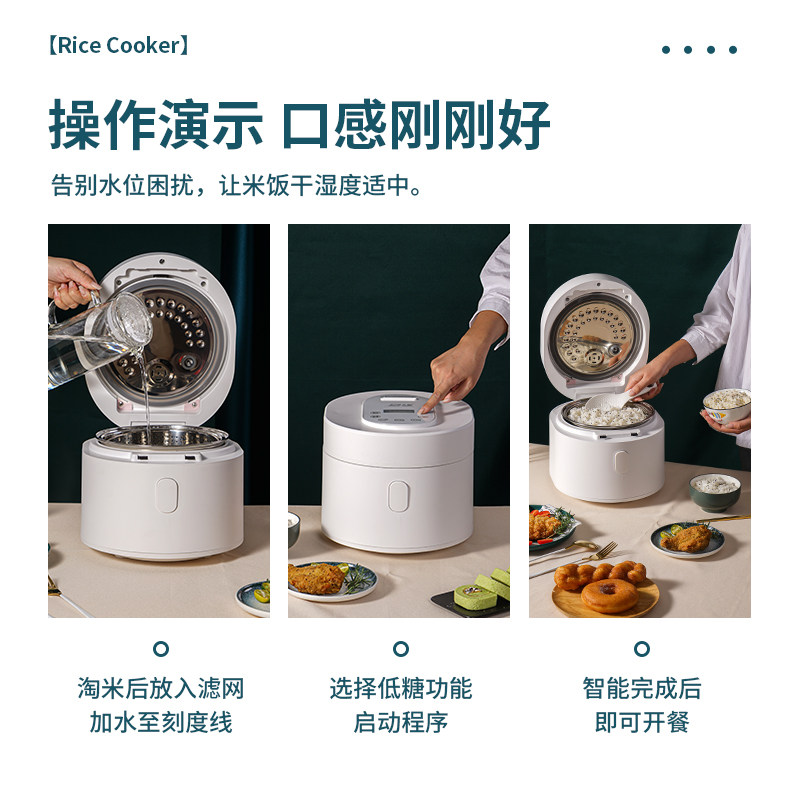 【Rice Cooker】

操作演示 口感刚刚好

告别水位困扰，让米饭干湿度适中。

淘米后放入滤网
加水至刻度线

选择低糖功能
启动程序

智能完成后
即可开餐