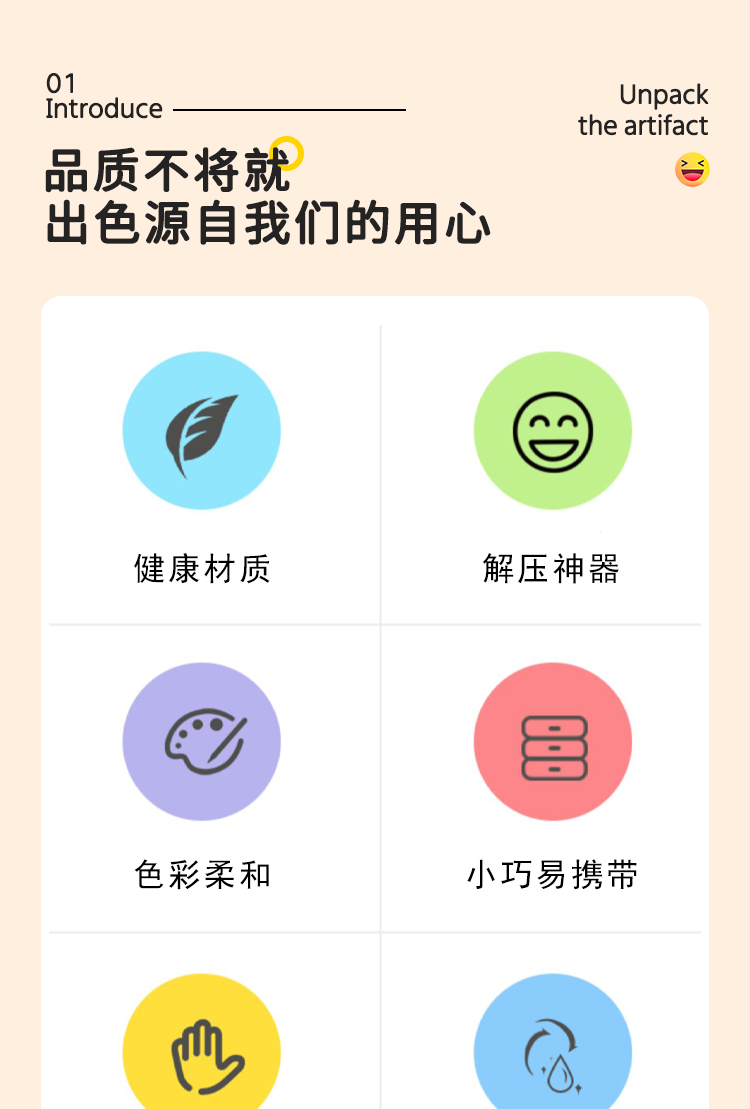 01
Introduce

Unpack
the artifact

品质不将就
出色源自我们的用心

健康材质

解压神器

色彩柔和

小巧易携带